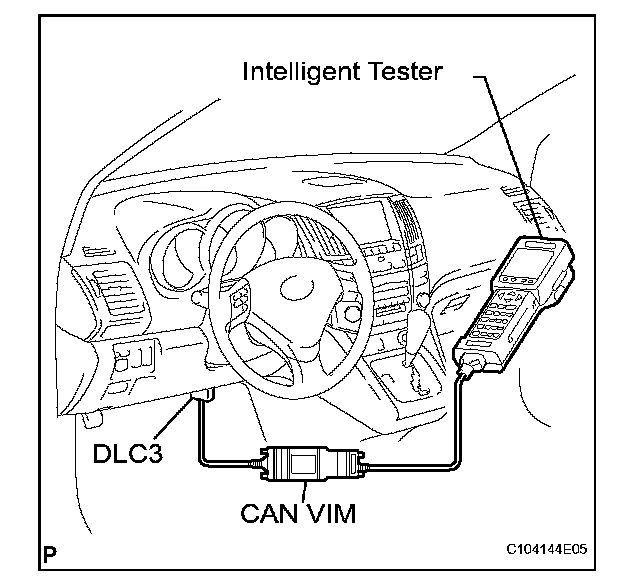 Intelligent Tester

DLC3

CAN VIM

P

C104144E05