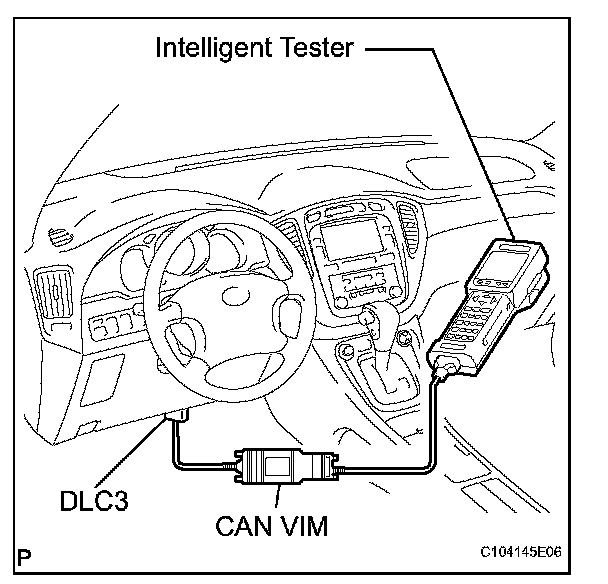 Intelligent Tester

DLC3

CAN VIM

P

C104145E06