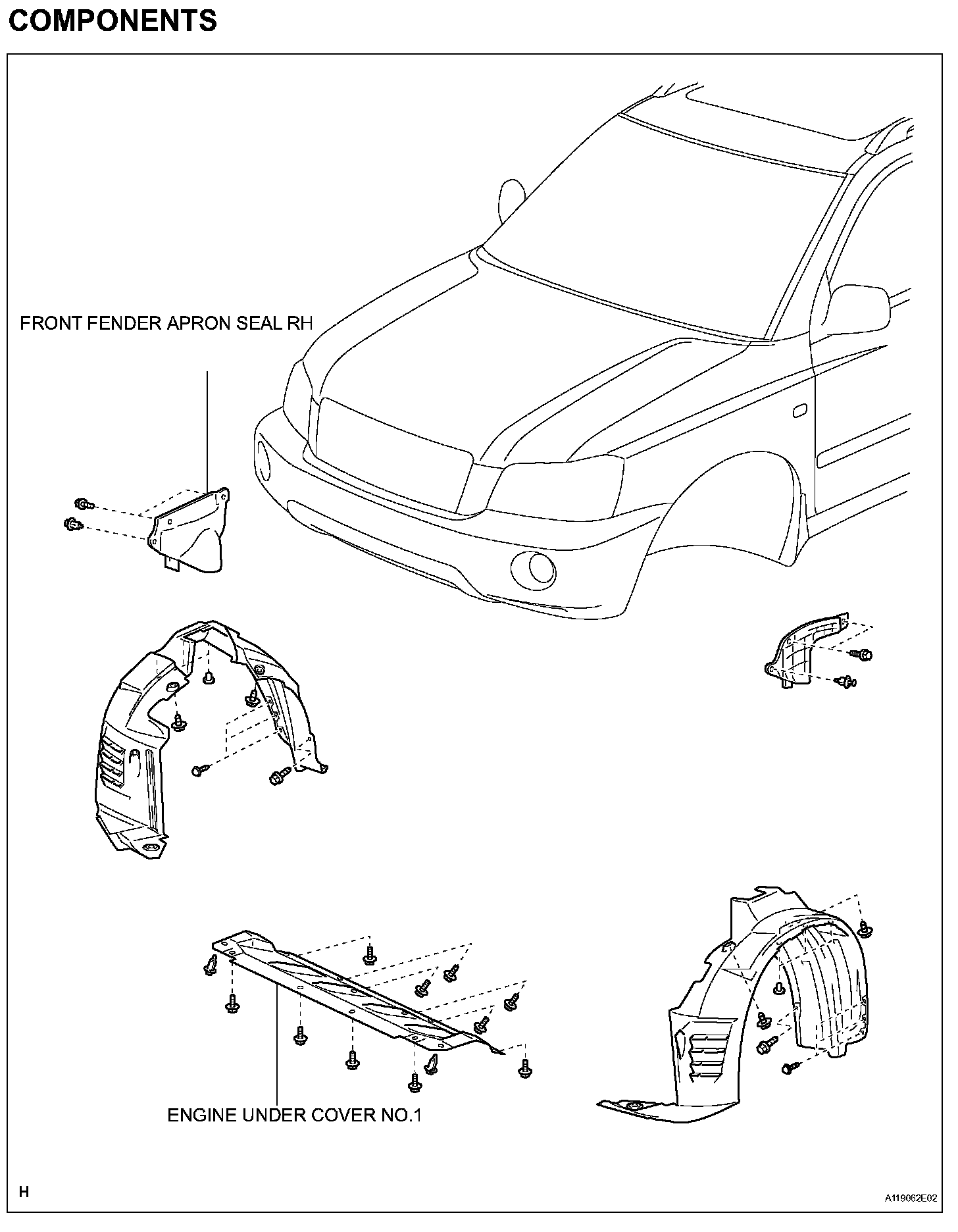 COMPONENTS

FRONT FENDER APRON SEAL RH

ENGINE UNDER COVER NO.1

H

A119062E02