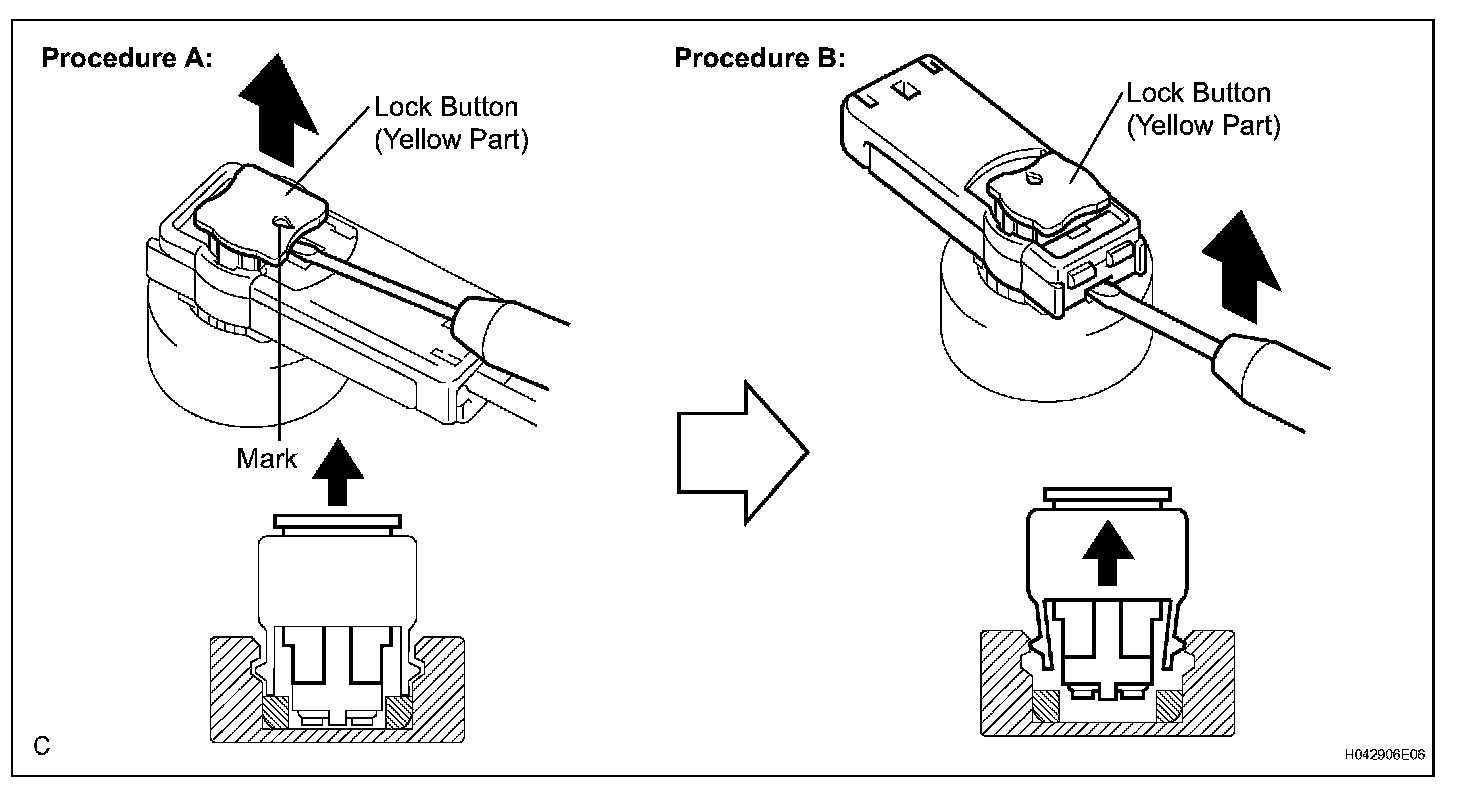 Procedure A:

Lock Button (Yellow Part)

Mark

Procedure B:

Lock Button (Yellow Part)

C

H042906E06