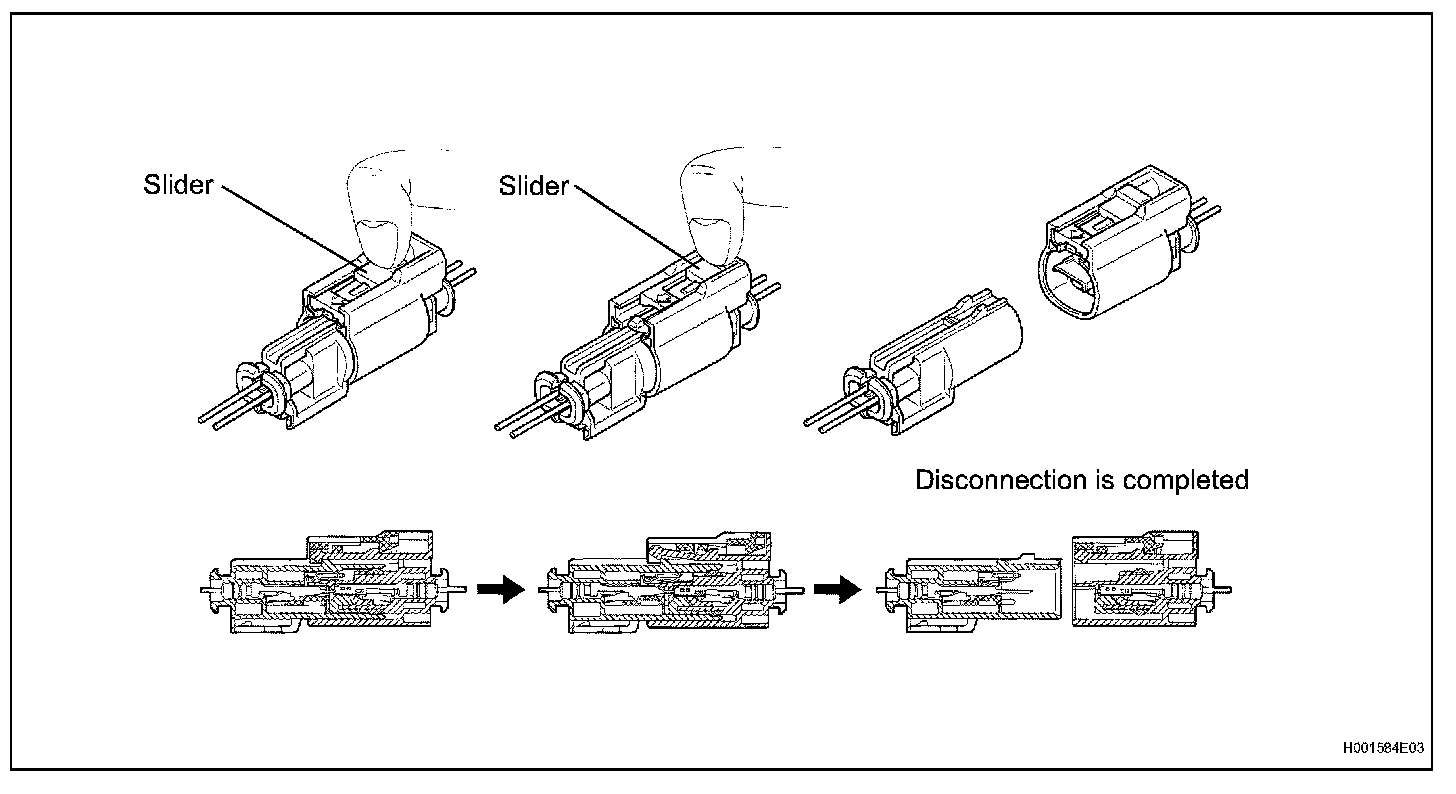 Slider

Slider

Disconnection is completed

H001584E03