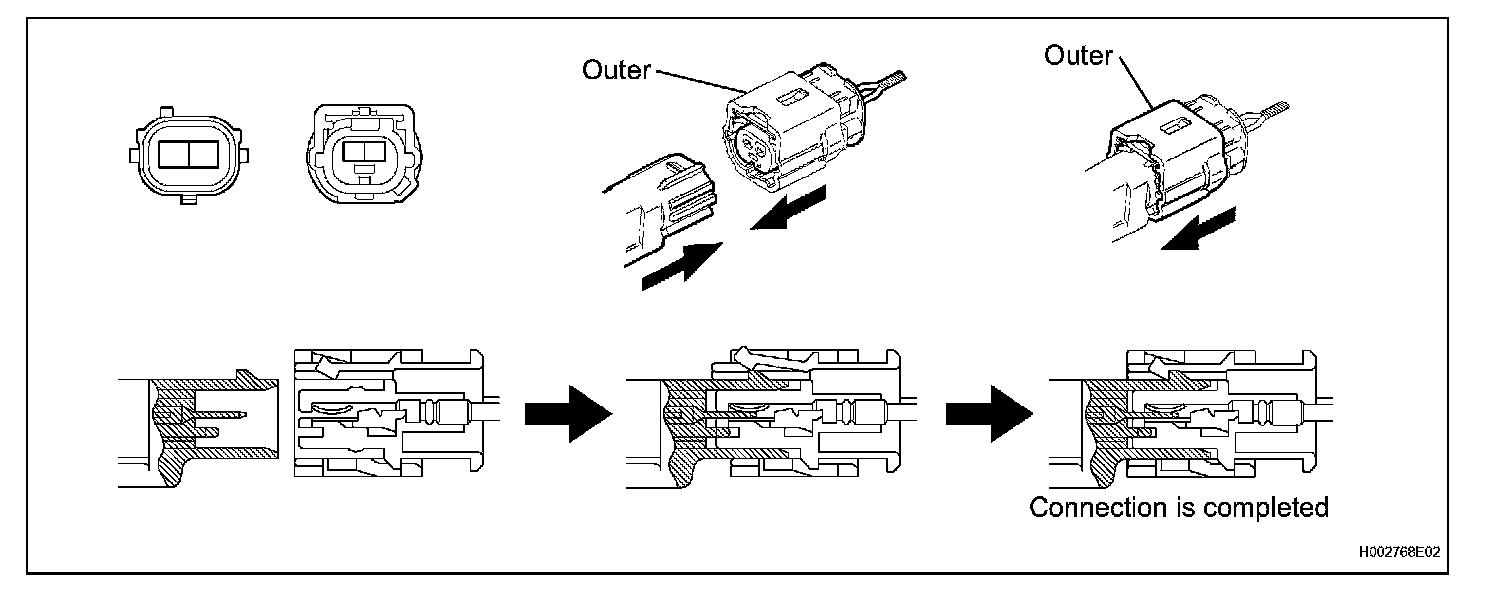 Outer

Outer

Connection is completed

H002768E02