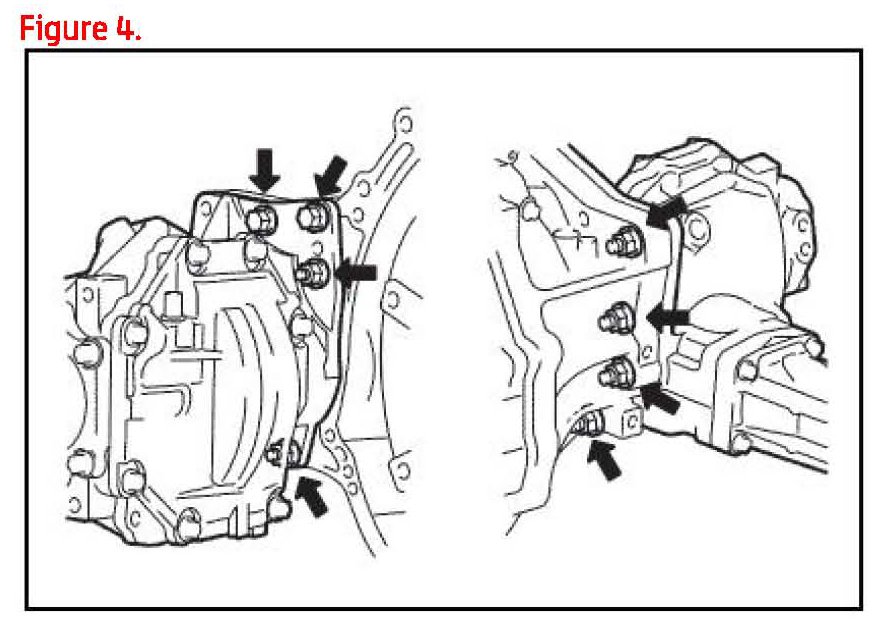 Figure 4.