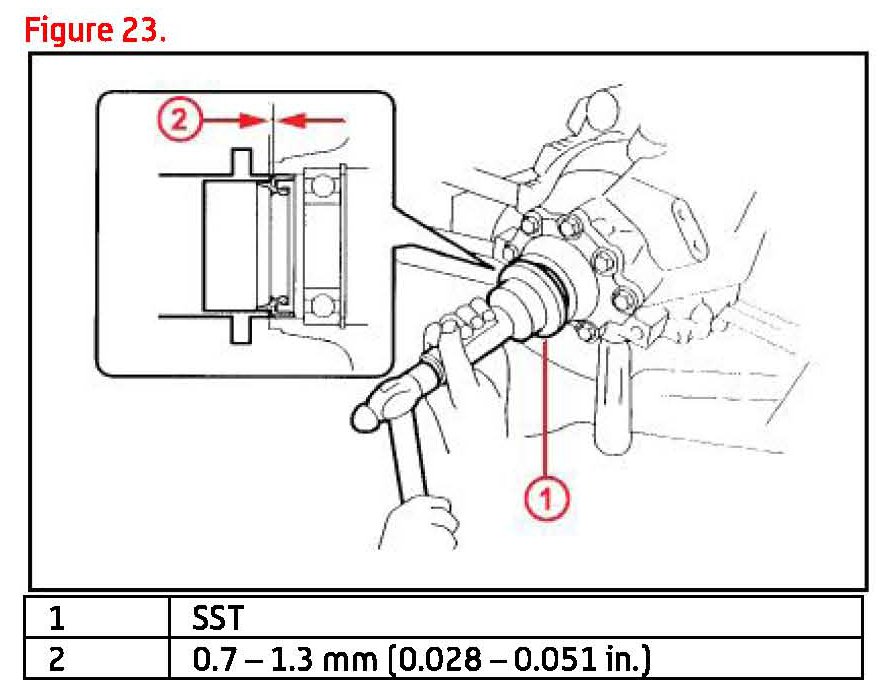 Figure 23.

2

1

| 1 | SST |
|---|---|
| 2 | 0.7 – 1.3 mm (0.028 – 0.051 in.) |