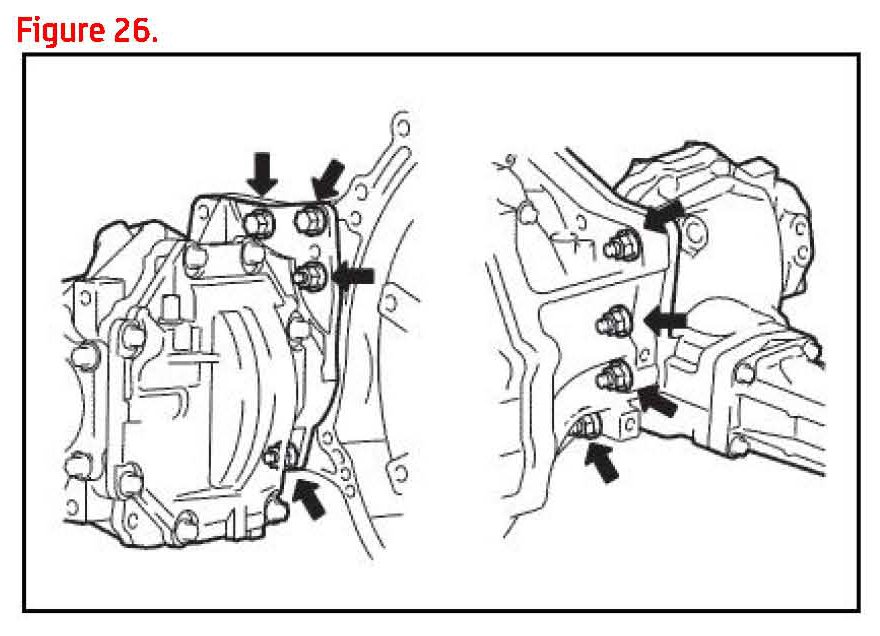 Figure 26.