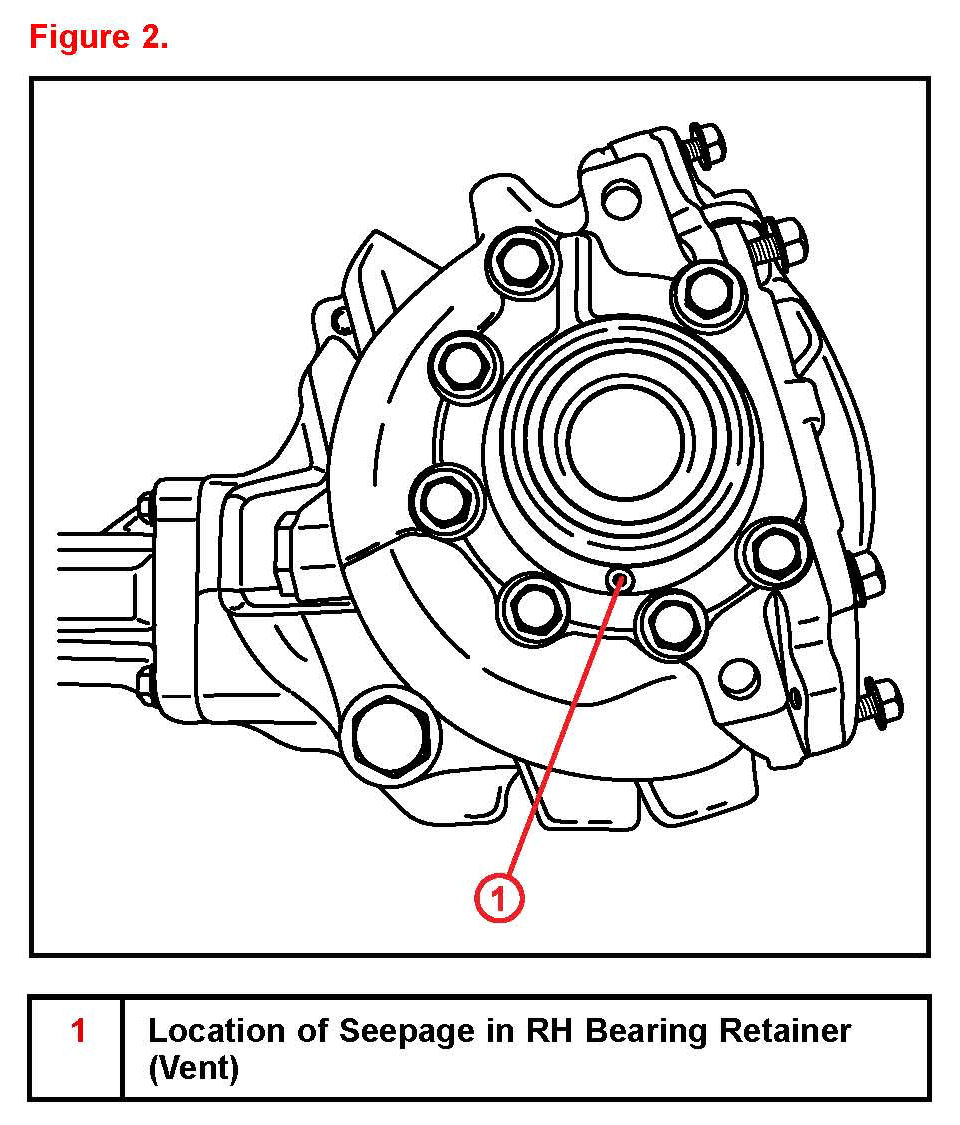 Figure 2.

1

| 1 | Location of Seepage in RH Bearing Retainer (Vent) |
|---|---|