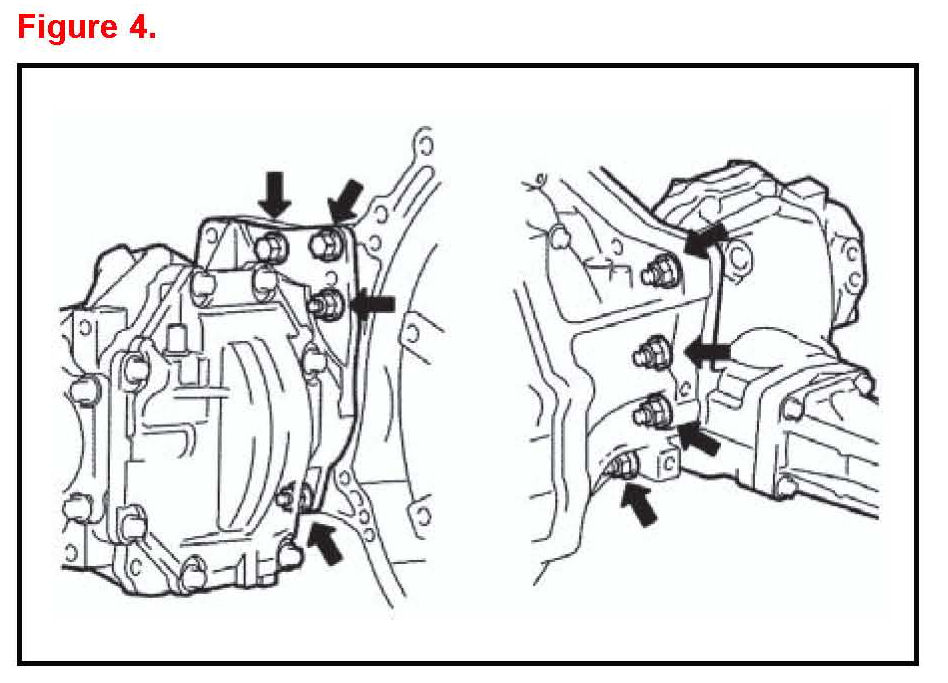 Figure 4.