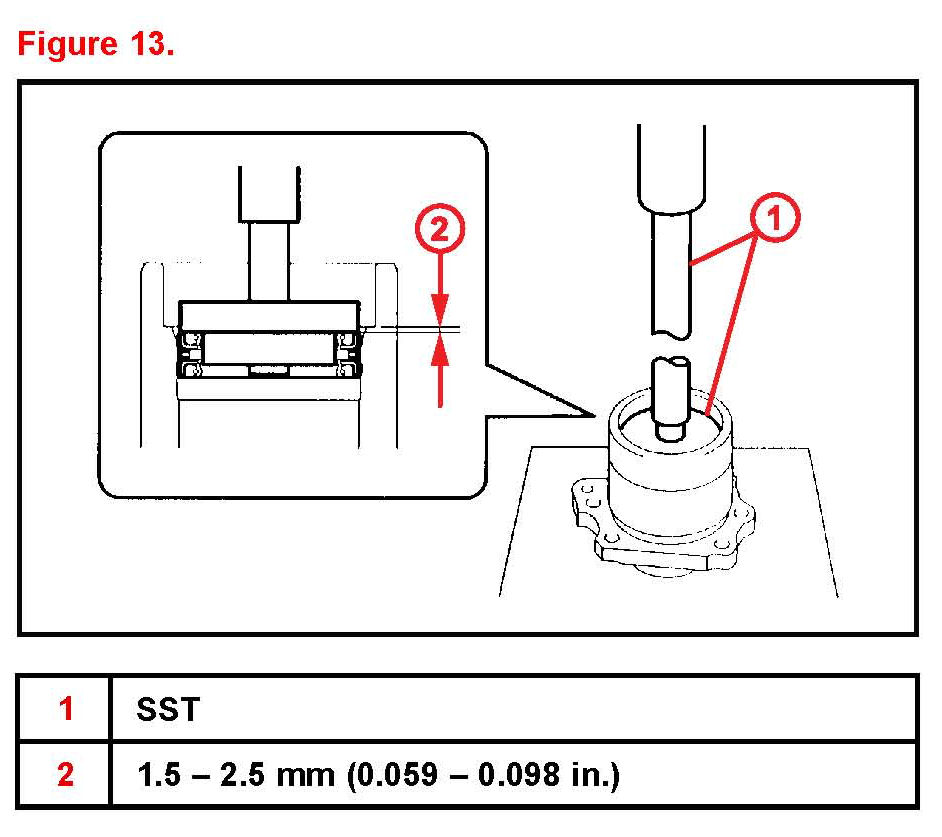 Figure 13.

2

1

| 1 | SST |
|---|---|
| 2 | 1.5 – 2.5 mm (0.059 – 0.098 in.) |