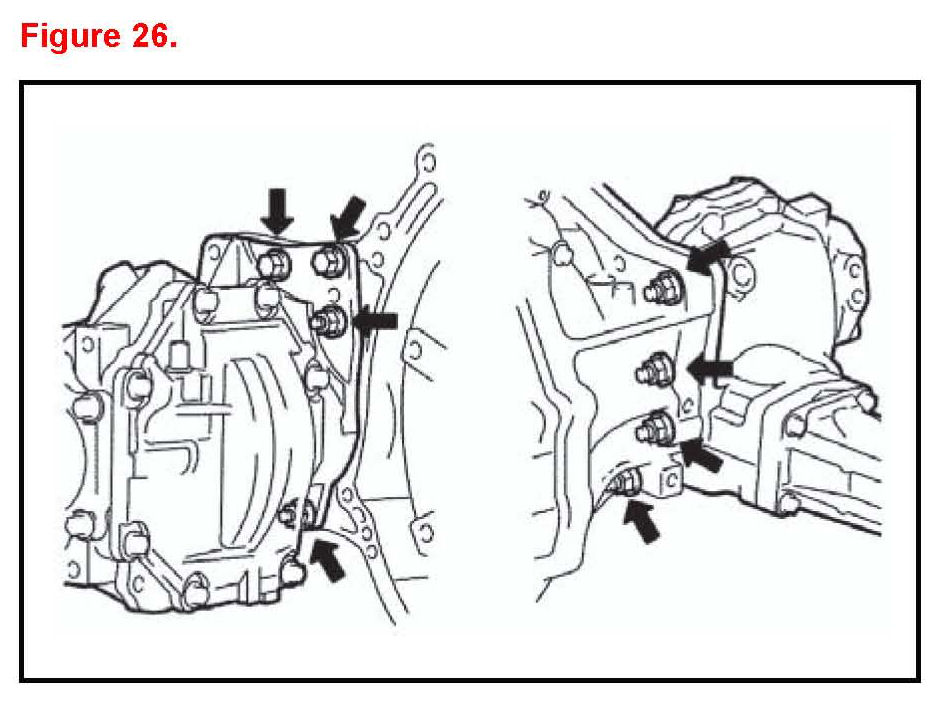 Figure 26.