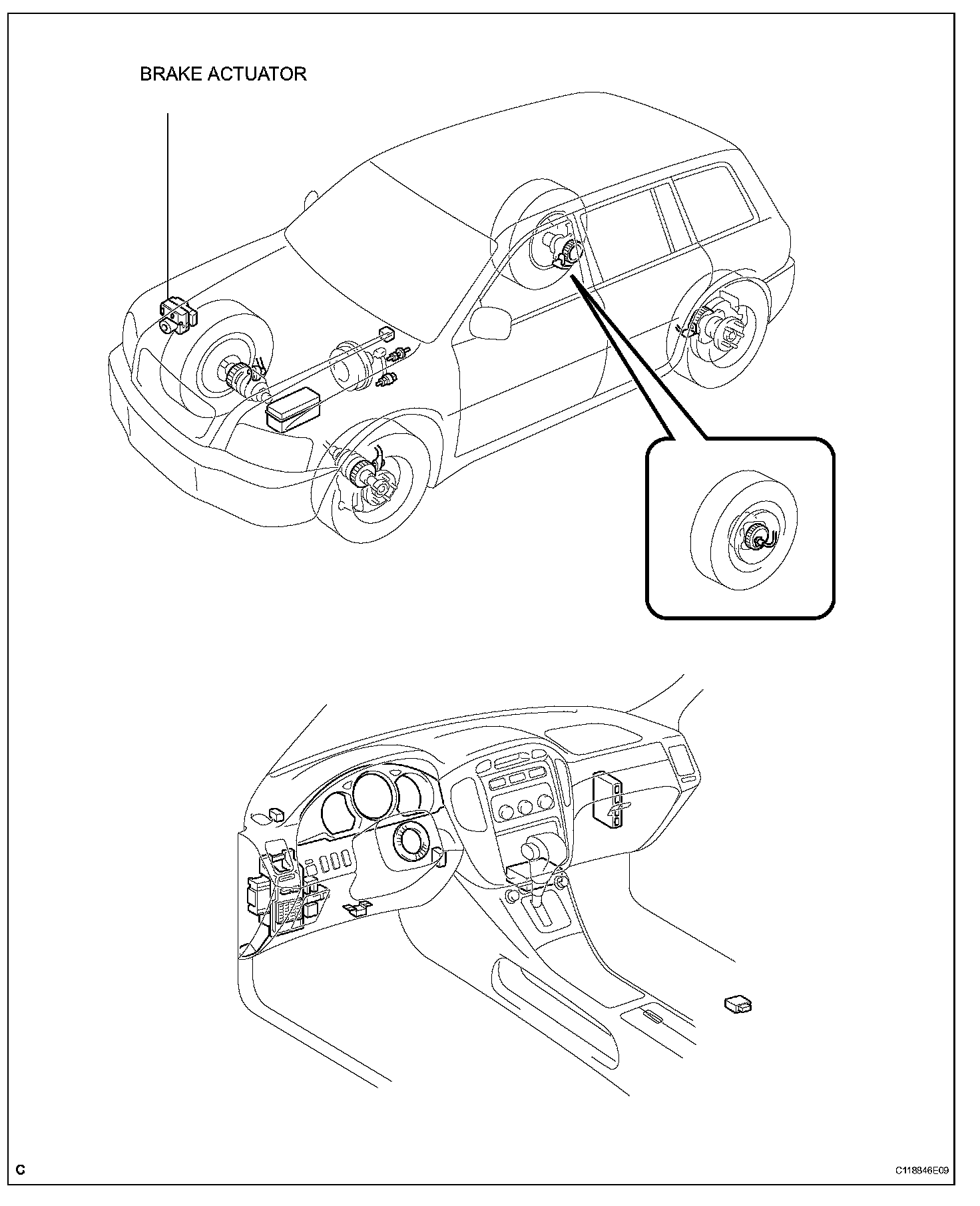 BRAKE ACTUATOR

C

C118846E09