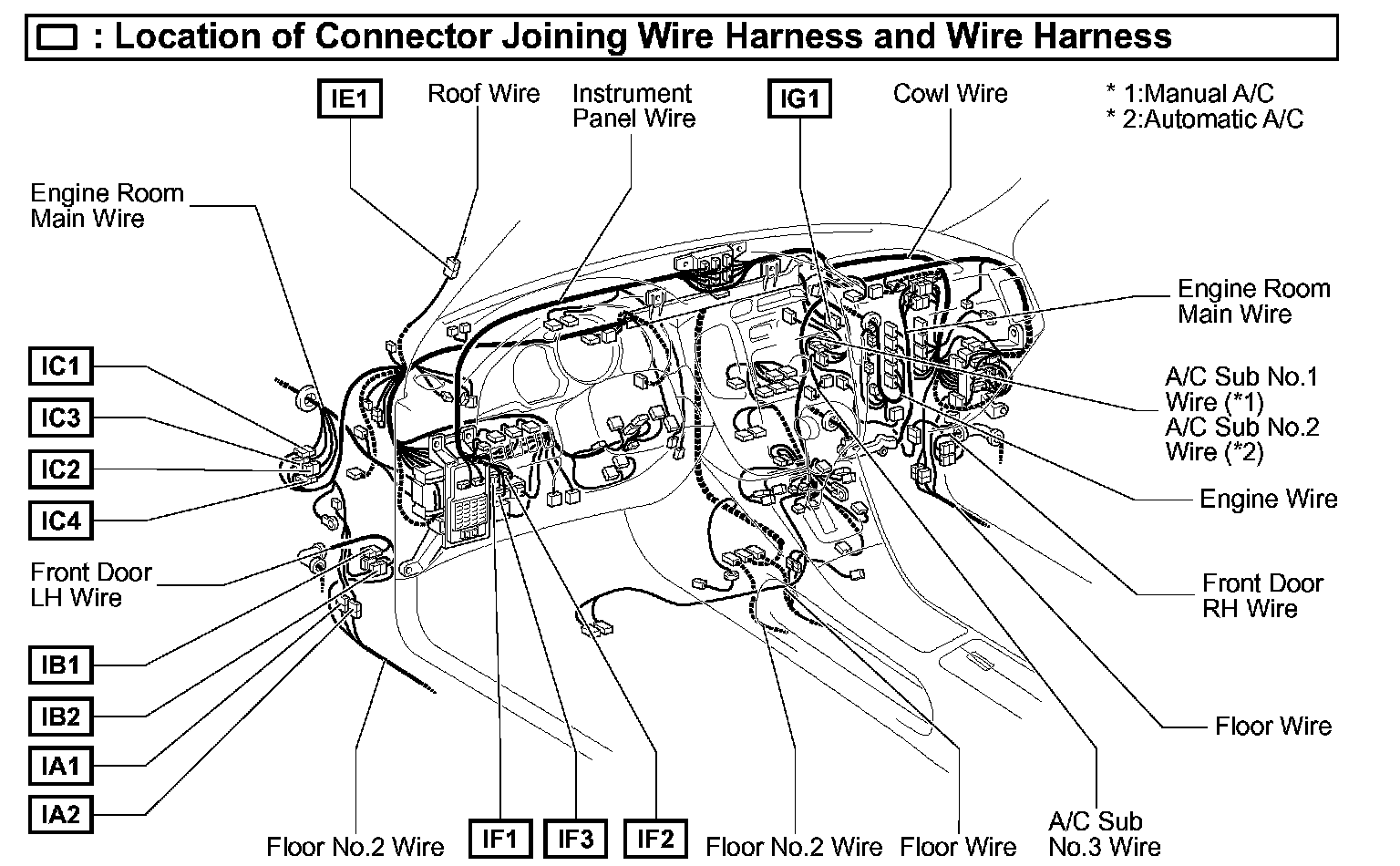 : Location of Connector Joining Wire Harness and Wire Harness

IE1
Roof Wire
Instrument Panel Wire
IG1
Cowl Wire
* 1:Manual A/C
* 2:Automatic A/C

Engine Room Main Wire

Engine Room Main Wire

IC1
IC3
IC2
IC4

A/C Sub No.1 Wire (*1)
A/C Sub No.2 Wire (*2)

Engine Wire

Front Door LH Wire

Front Door RH Wire

IB1
IB2
IA1
IA2

Floor Wire

Floor No.2 Wire
IF1
IF3
IF2
Floor No.2 Wire
Floor Wire
A/C Sub No.3 Wire