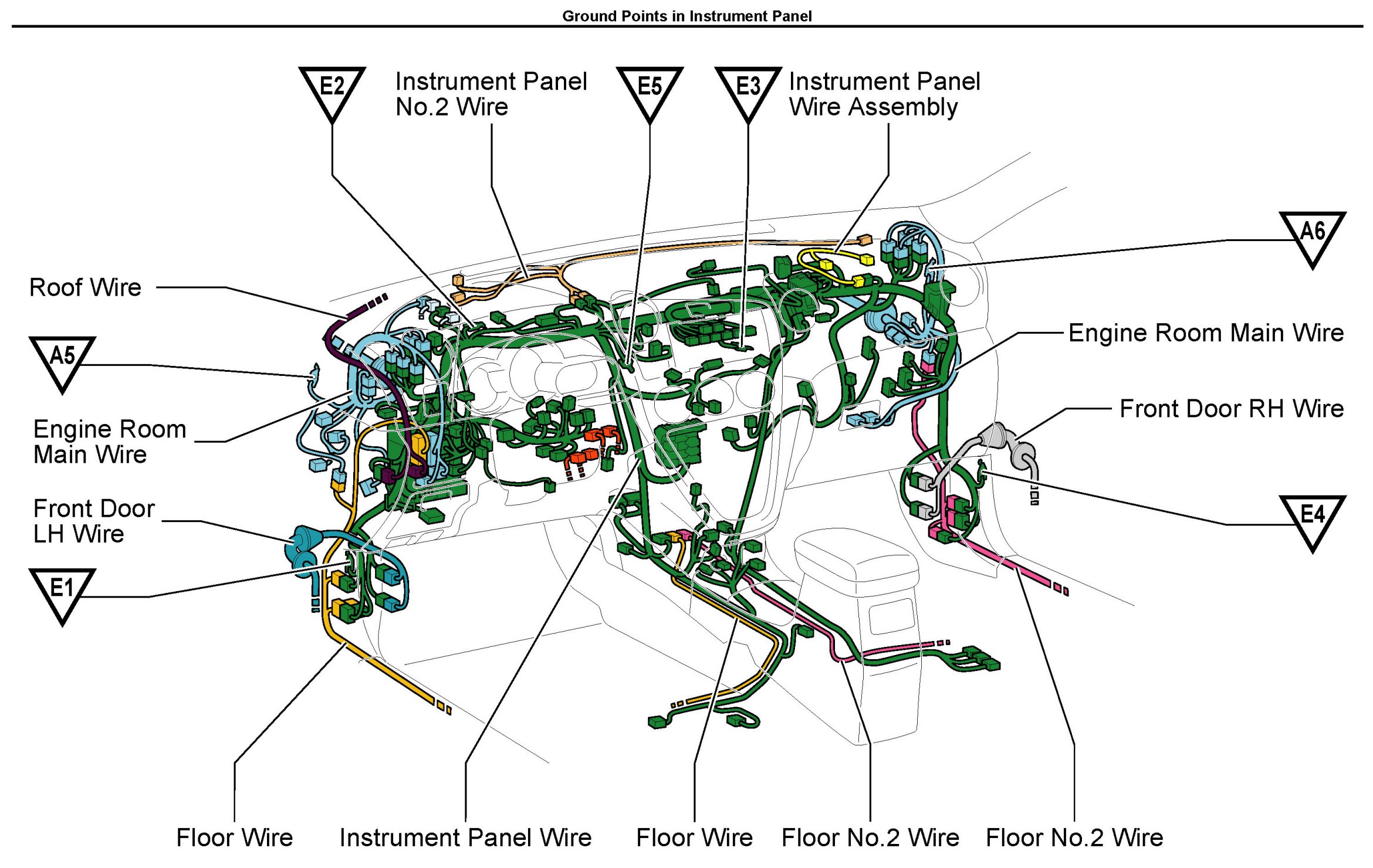 Ground Points in Instrument Panel

E2

Instrument Panel No.2 Wire

E5

E3

Instrument Panel Wire Assembly

A6

Roof Wire

A5

Engine Room Main Wire

Engine Room Main Wire

Front Door RH Wire

Front Door LH Wire

E4

E1

Floor Wire

Instrument Panel Wire

Floor Wire

Floor No.2 Wire

Floor No.2 Wire