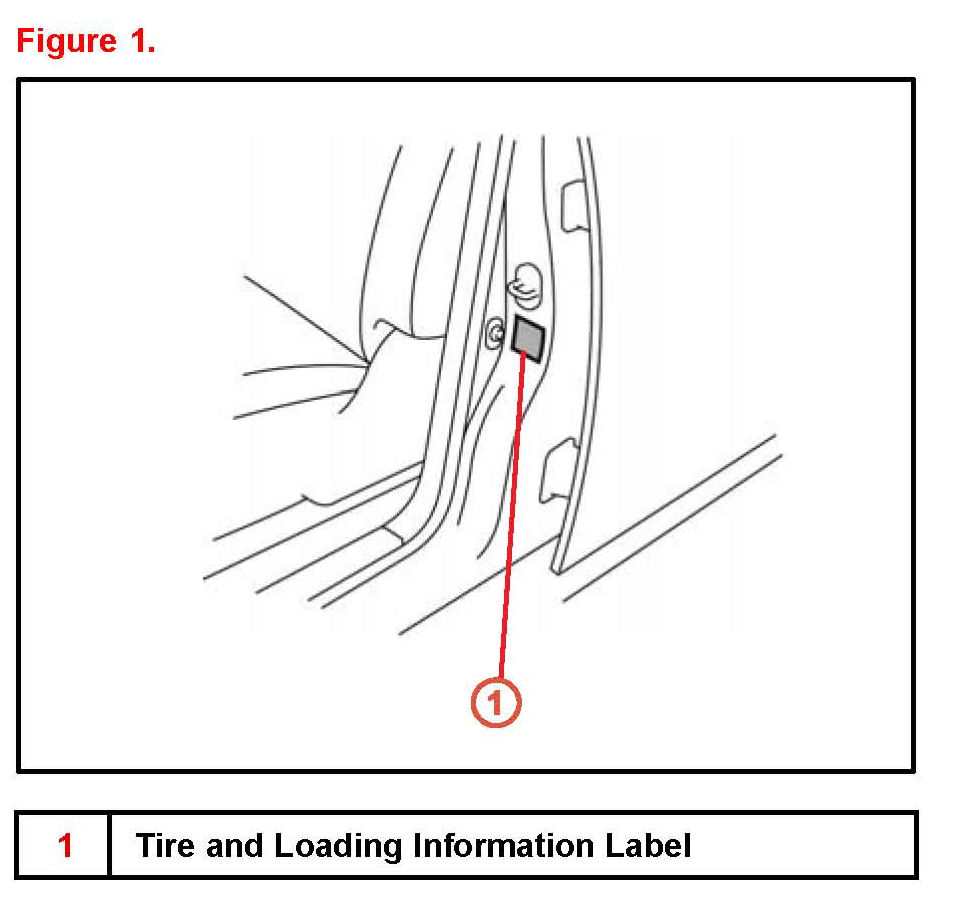 Figure 1.

1

| 1 | Tire and Loading Information Label |
|---|---|