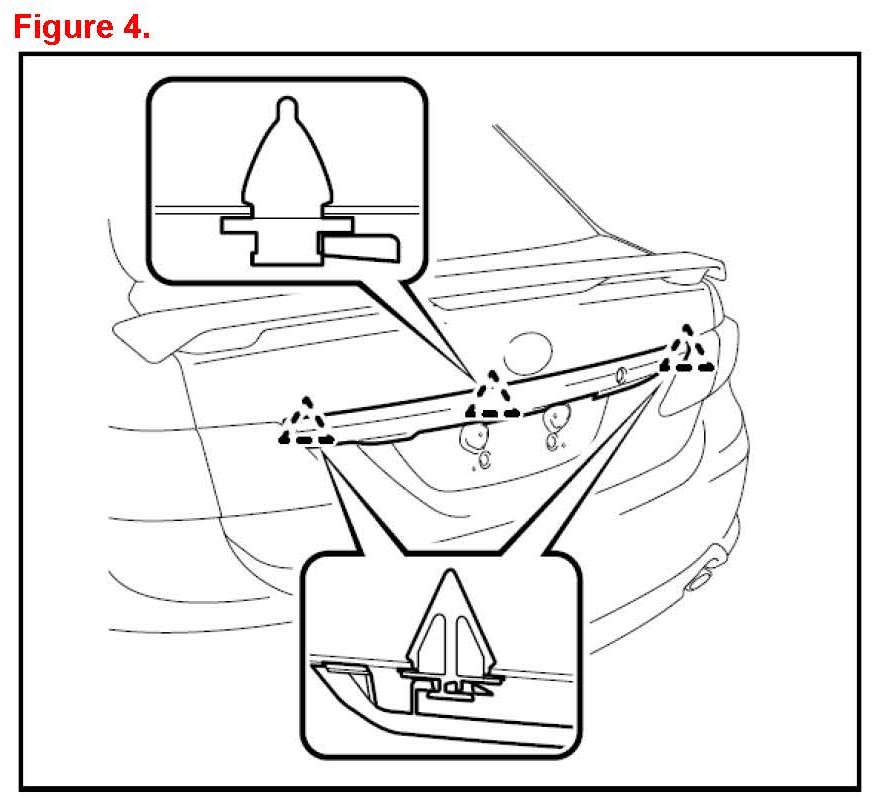 Figure 4.