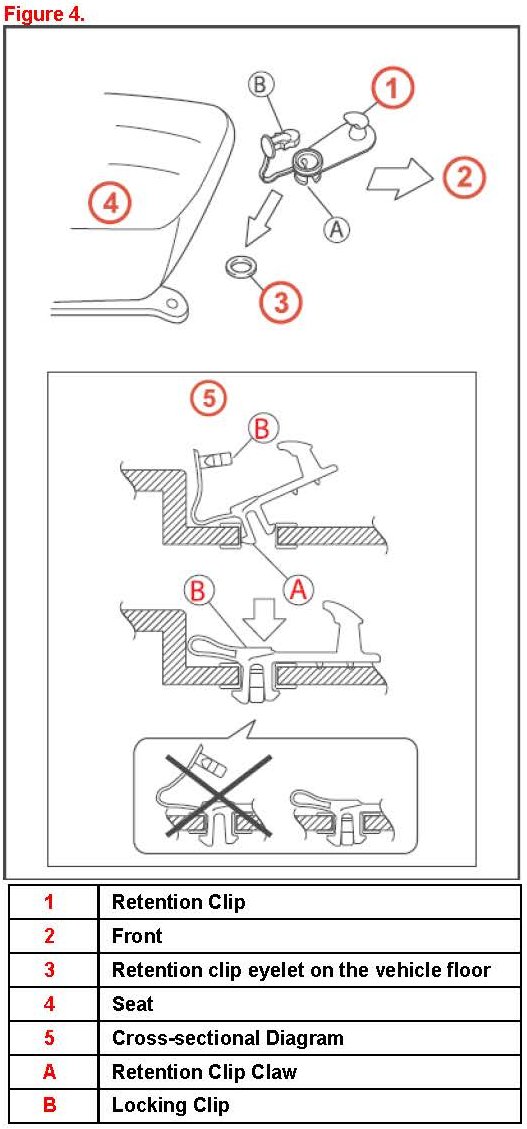 Figure 4.

B
1
2
4
A
3

5
B
A
B

| 1 | Retention Clip |
|---|---|
| 2 | Front |
| 3 | Retention clip eyelet on the vehicle floor |
| 4 | Seat |
| 5 | Cross-sectional Diagram |
| A | Retention Clip Claw |
| B | Locking Clip |