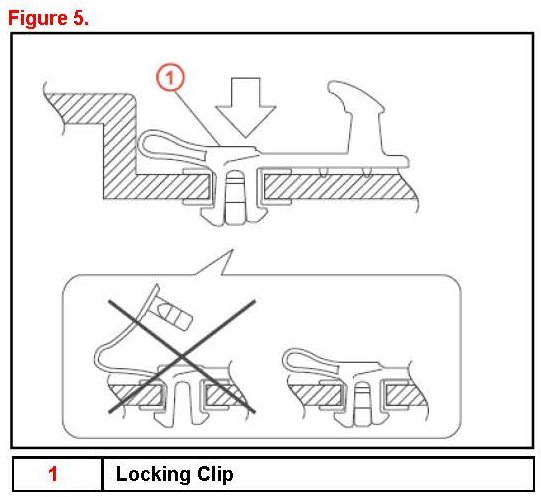 Figure 5.

1

| 1 | Locking Clip |
|---|---|