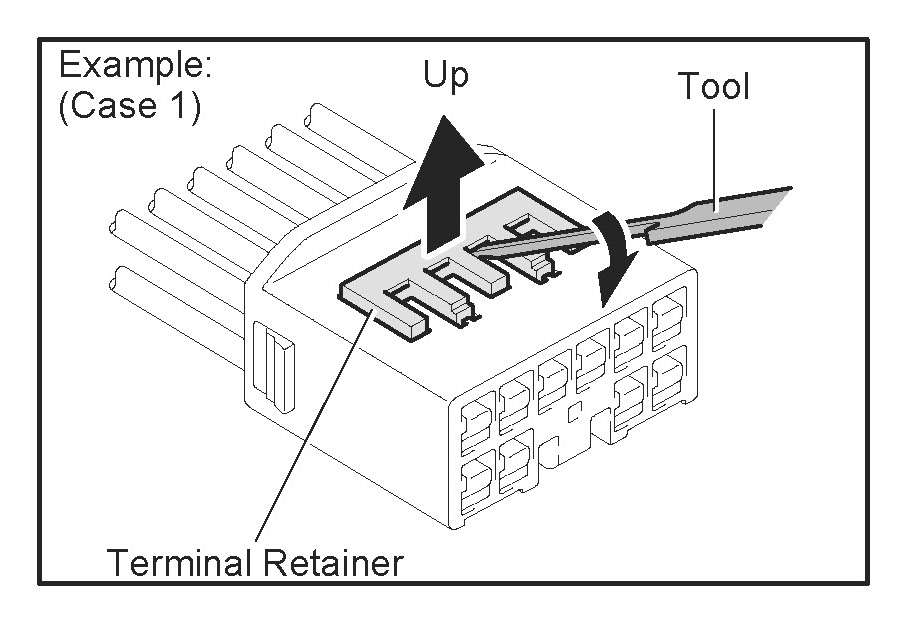 Example:
(Case 1)

Up

Tool

Terminal Retainer