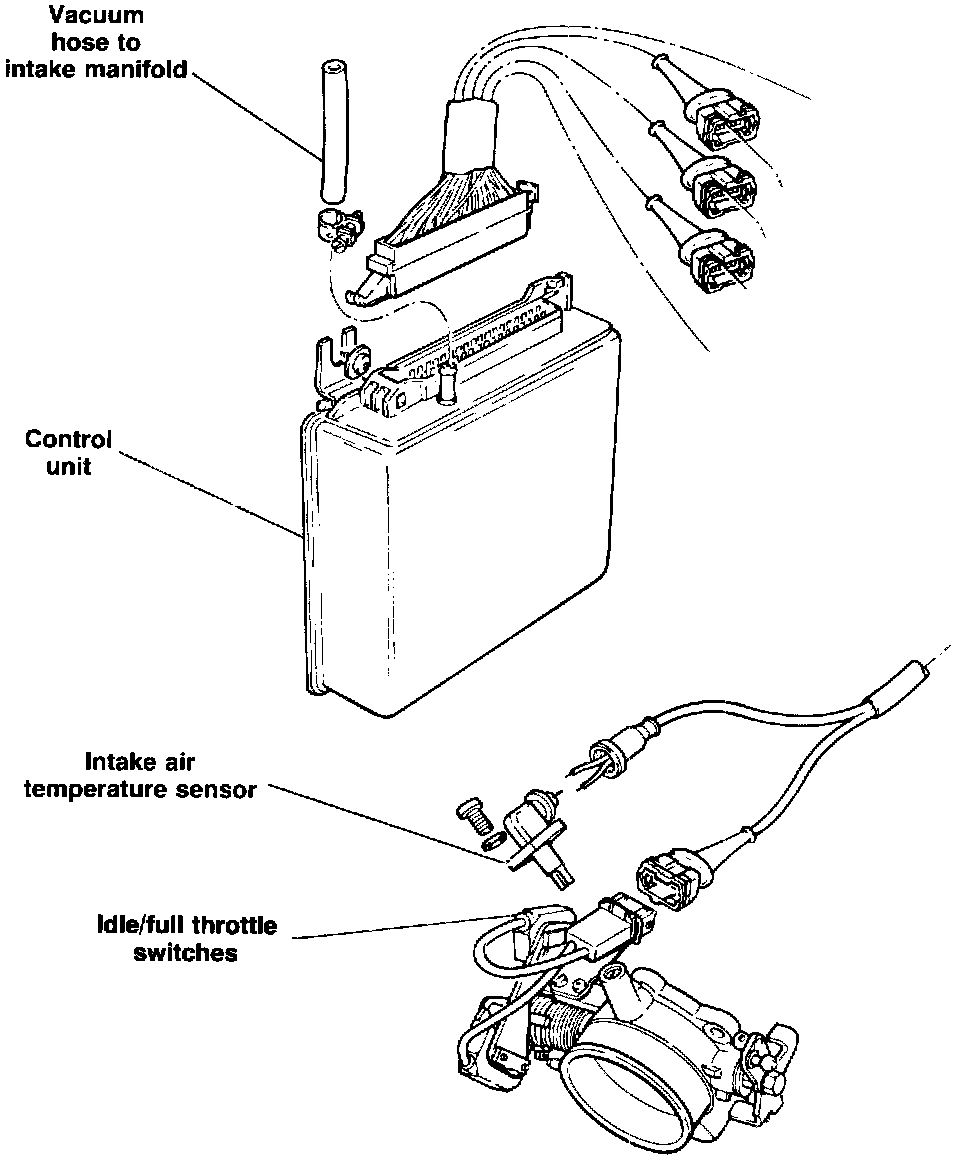 Vacuum hose to intake manifold

Control unit

Intake air temperature sensor

Idle/full throttle switches