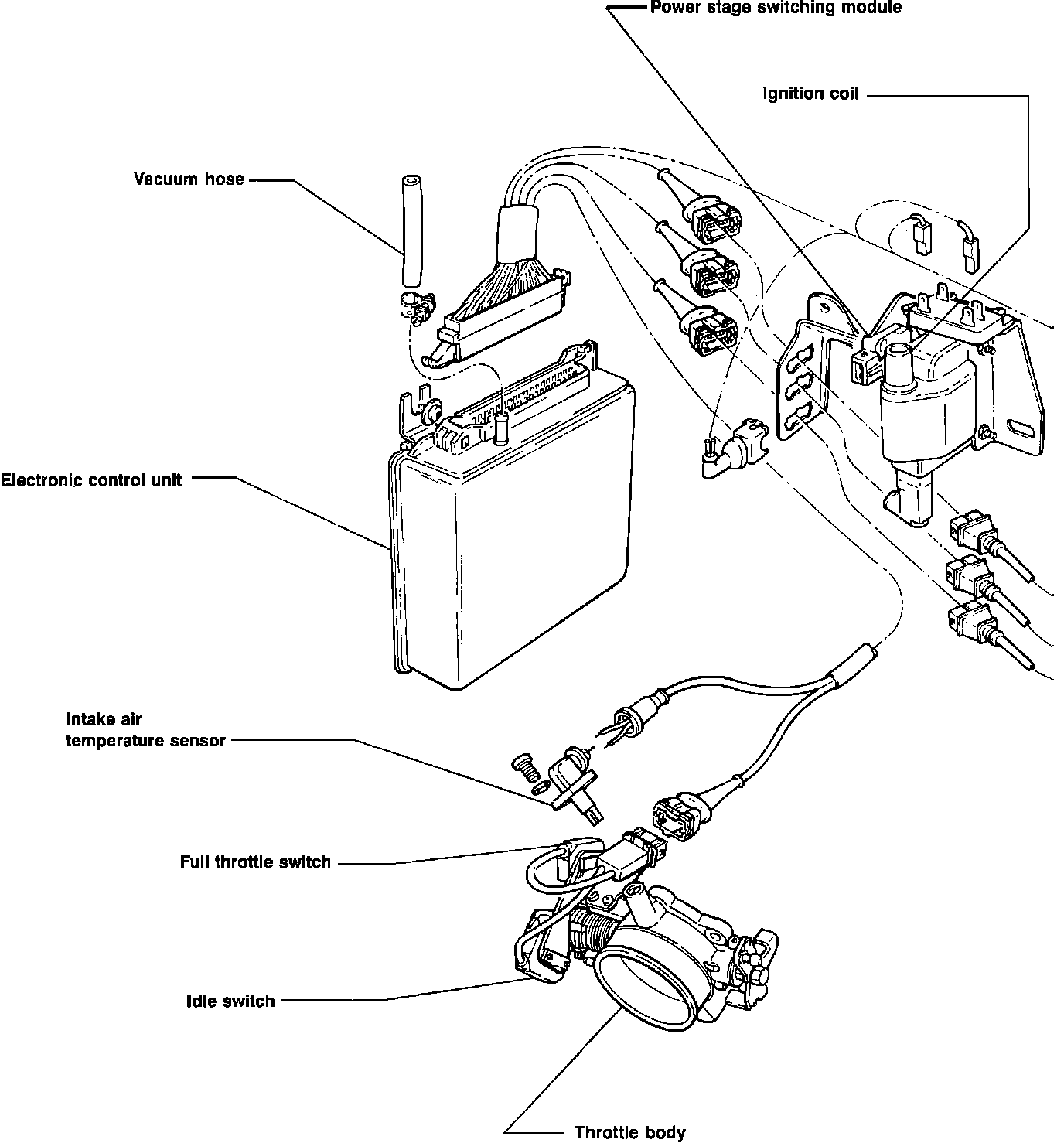 Power stage switching module

Ignition coil

Vacuum hose

Electronic control unit

Intake air temperature sensor

Full throttle switch

Idle switch

Throttle body