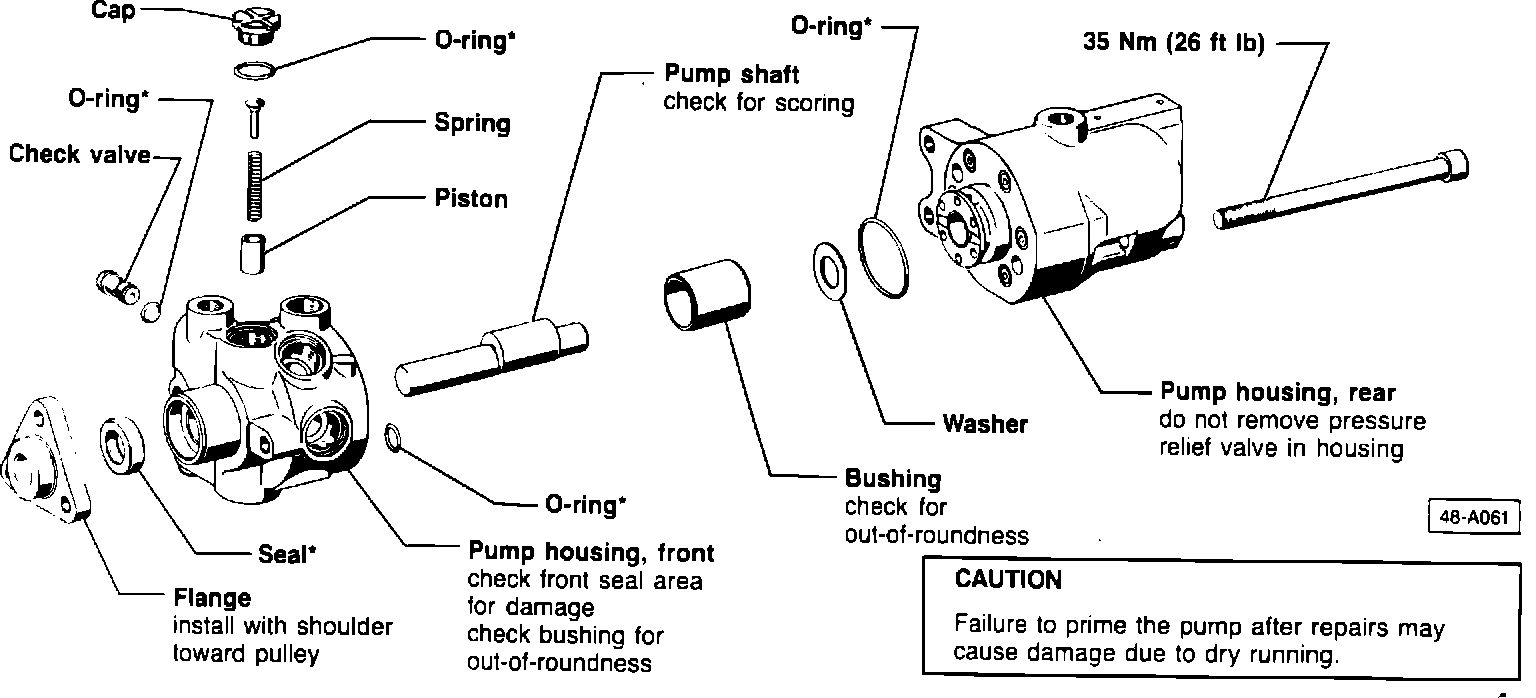 Cap

O-ring*

O-ring*

Spring

Check valve

Piston

Pump shaft
check for scoring

O-ring*

35 Nm (26 ft lb)

Pump housing, rear
do not remove pressure relief valve in housing

Washer

Bushing
check for out-of-roundness

O-ring*

Seal*

Pump housing, front
check front seal area for damage
check bushing for out-of-roundness

Flange
install with shoulder toward pulley

48-A061

CAUTION

Failure to prime the pump after repairs may cause damage due to dry running.