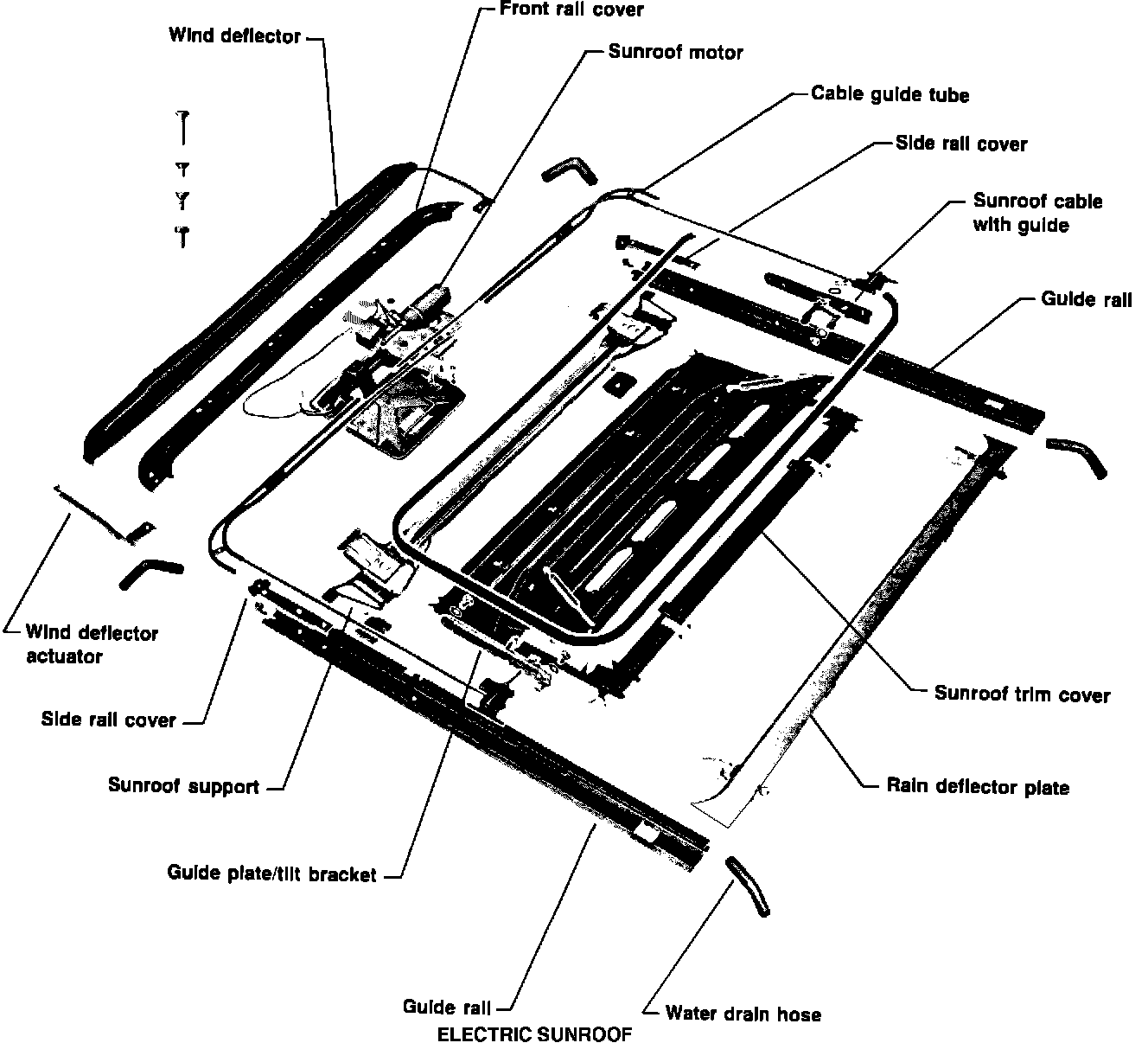 Front rail cover
Wind deflector
Sunroof motor
Cable guide tube
Side rail cover
Sunroof cable with guide
Guide rail
Wind deflector actuator
Side rail cover
Sunroof support
Guide plate/tilt bracket
Sunroof trim cover
Rain deflector plate
Guide rail
Water drain hose
ELECTRIC SUNROOF