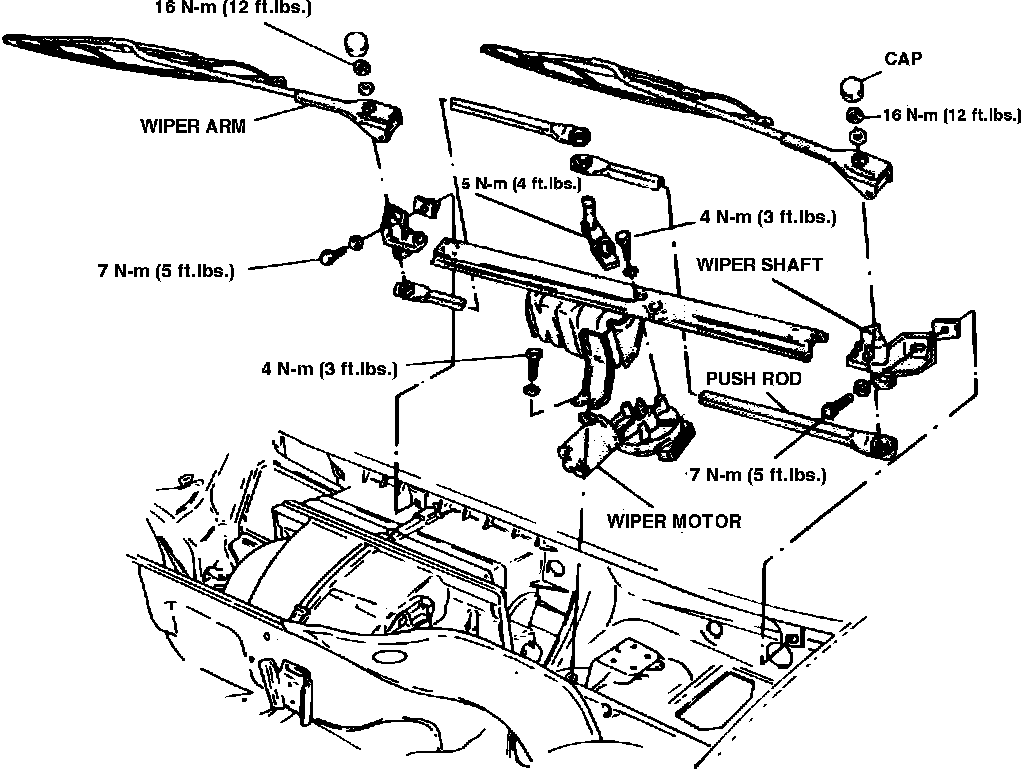 16 N-m (12 ft.lbs.)

CAP

16 N-m (12 ft.lbs.)

WIPER ARM

5 N-m (4 ft.lbs.)

4 N-m (3 ft.lbs.)

7 N-m (5 ft.lbs.)

WIPER SHAFT

4 N-m (3 ft.lbs.)

PUSH ROD

7 N-m (5 ft.lbs.)

WIPER MOTOR