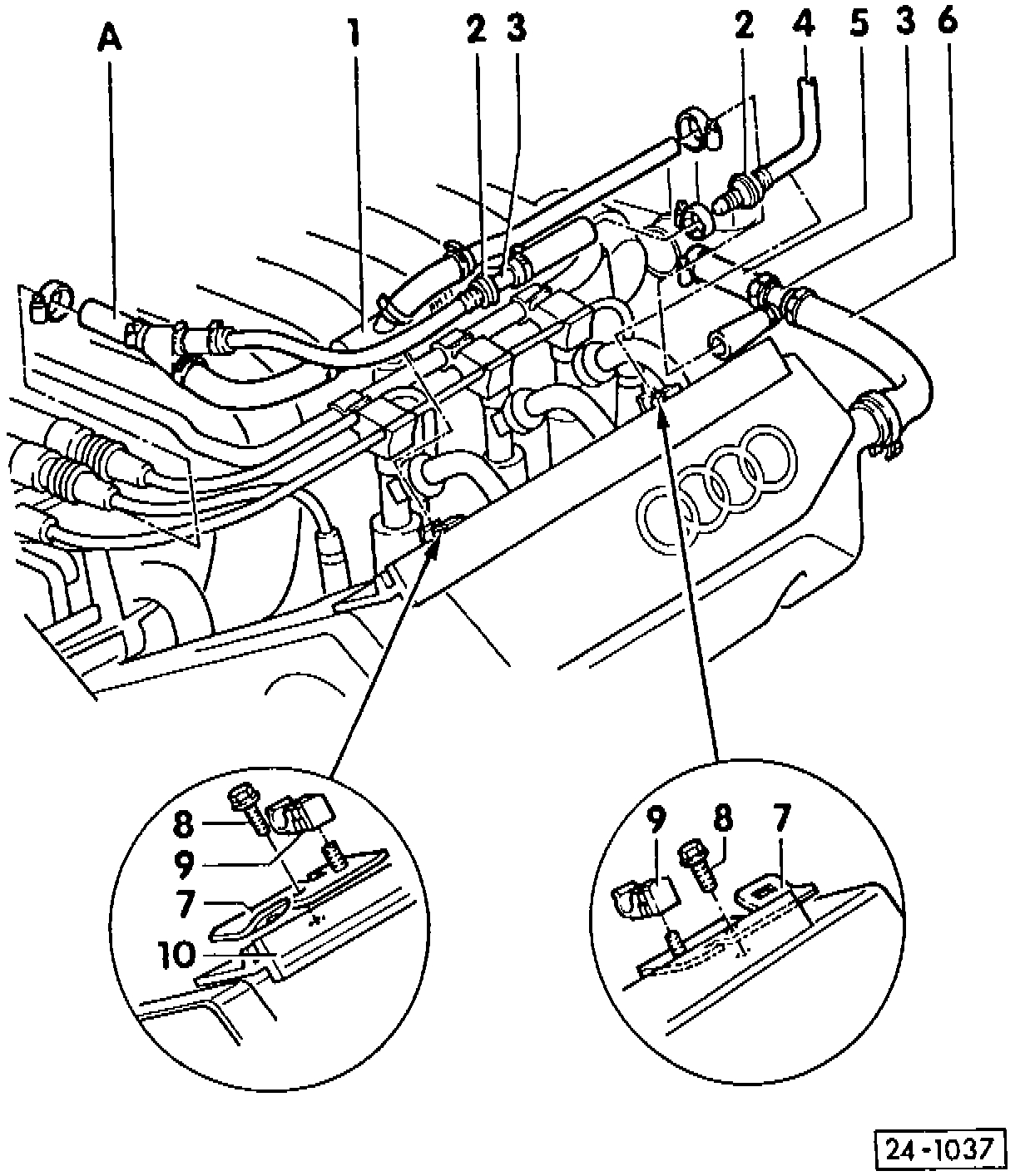 A
1
2
3
2
4
5
3
6
8
9
7
10
9
8
7
24-1037