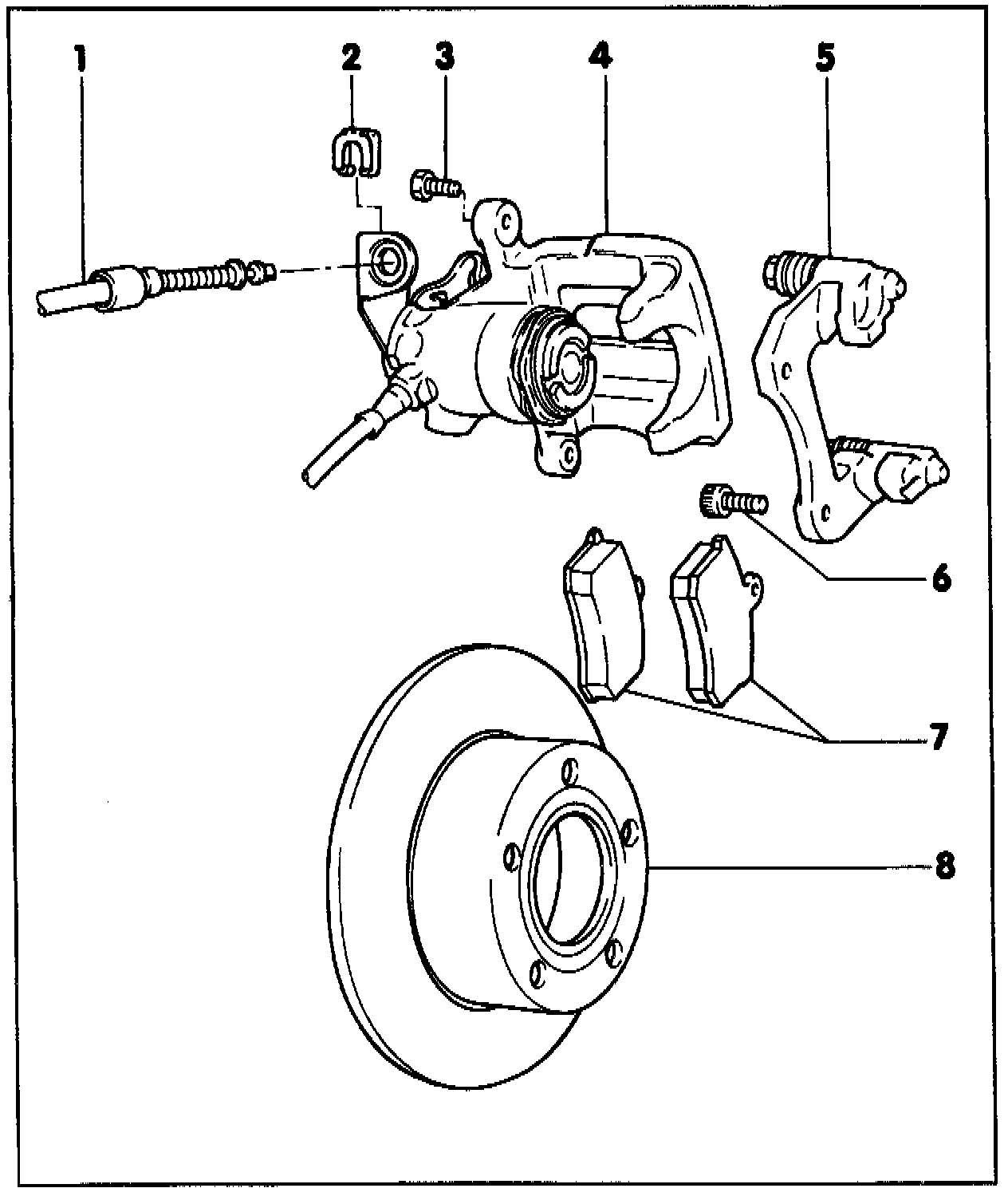 1
2
3
4
5
6
7
8