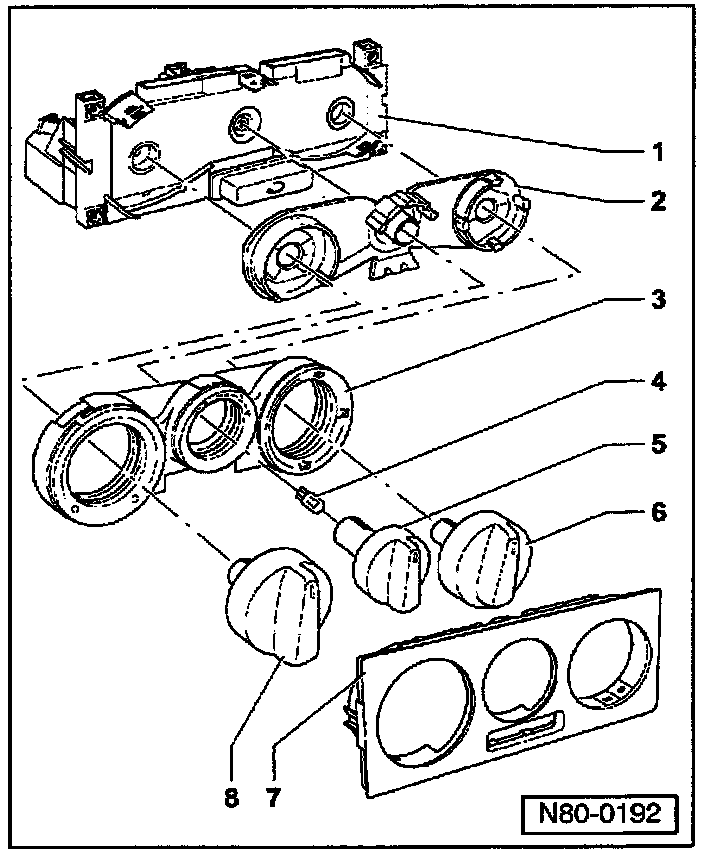 1
2
3
4
5
6
8 7
N80-0192