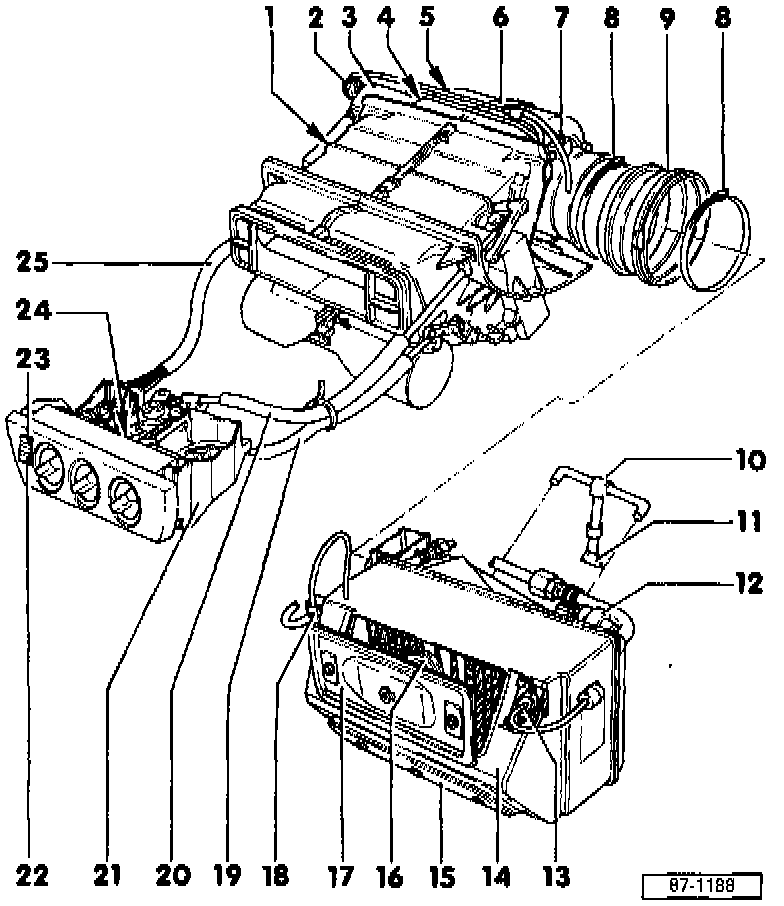 1 2 3 4 5 6 7 8 9 8

25

24

23

10

11

12

22 21 20 19 18 17 16 15 14 13

87-1188