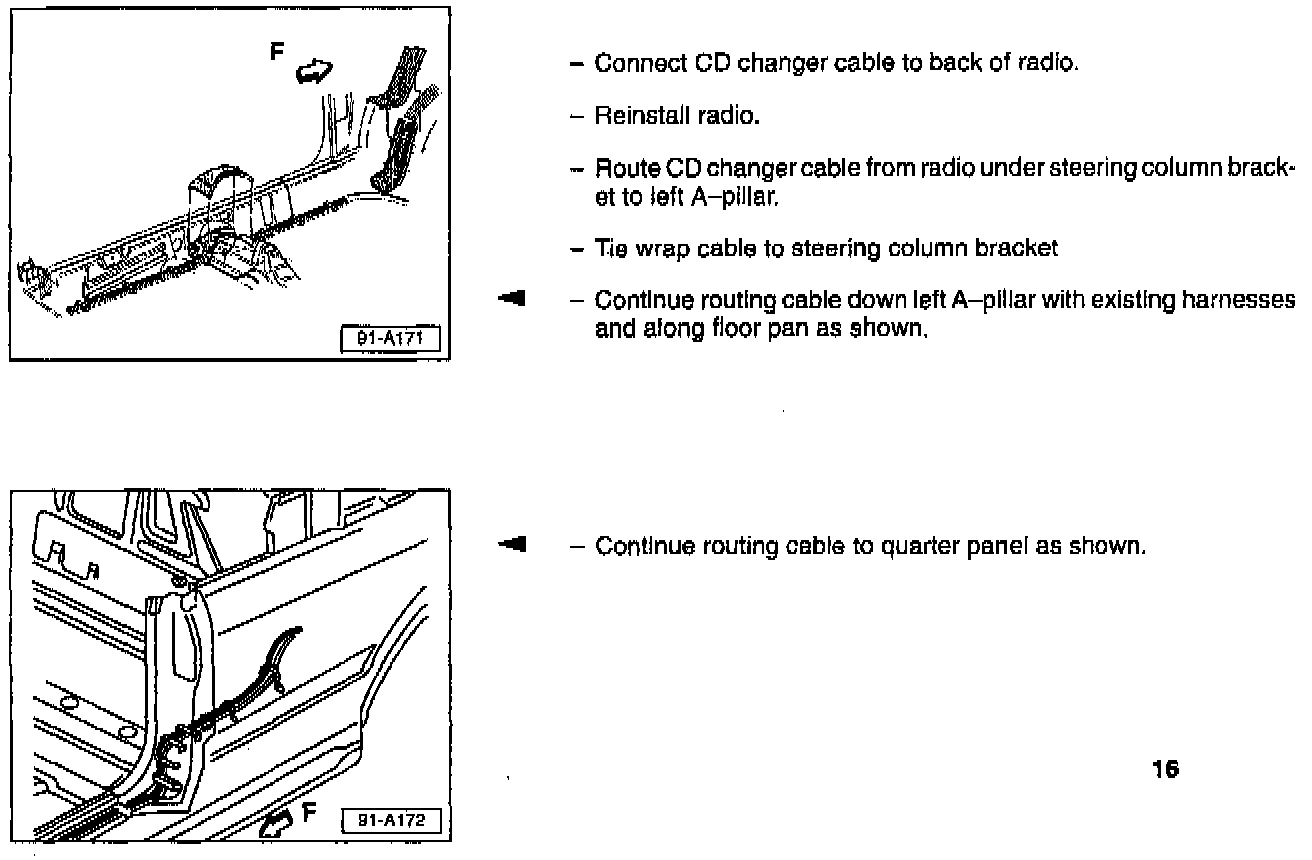 F

91-A171

– Connect CD changer cable to back of radio.

– Reinstall radio.

– Route CD changer cable from radio under steering column bracket to left A–pillar.

– Tie wrap cable to steering column bracket

– Continue routing cable down left A–pillar with existing harnesses and along floor pan as shown.

F

91-A172

– Continue routing cable to quarter panel as shown.

16