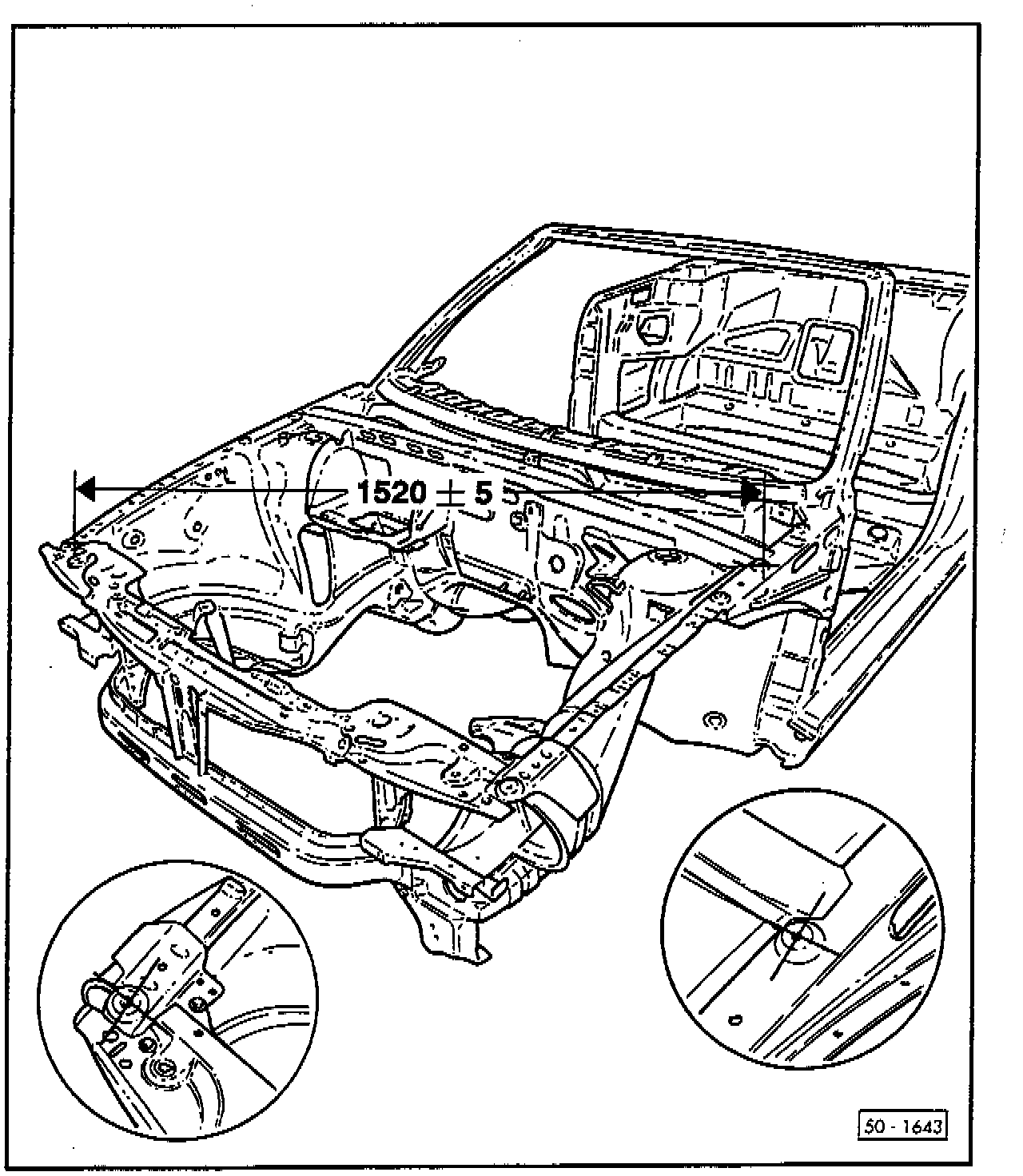 $1520 \pm 5$

50 - 1643