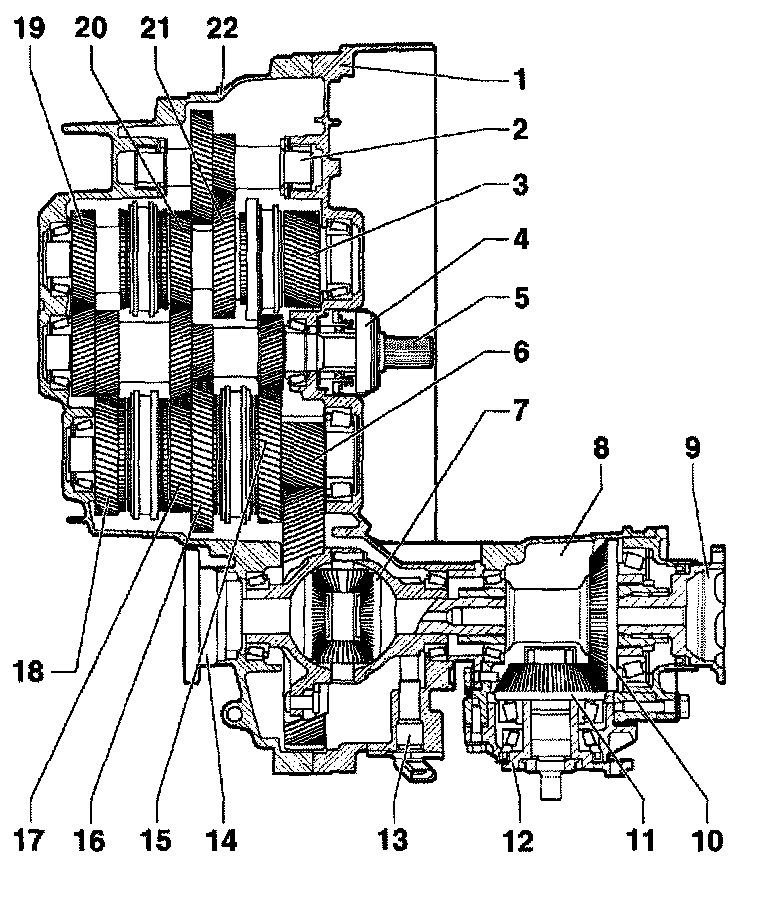 19 20 21 22

1
2
3
4
5
6
7
8
9

18

17 16 15 14 13 12 11 10