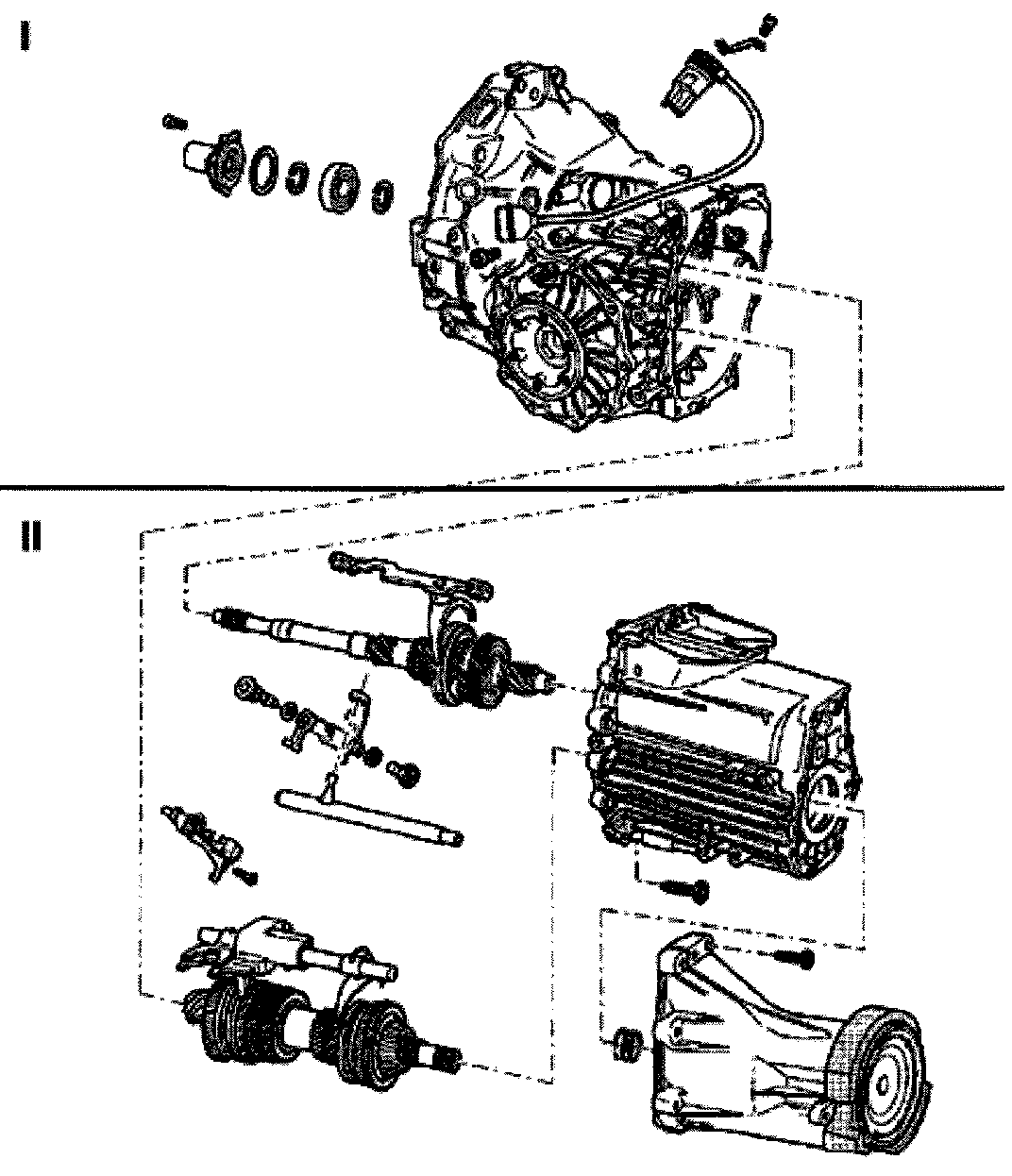 I

II