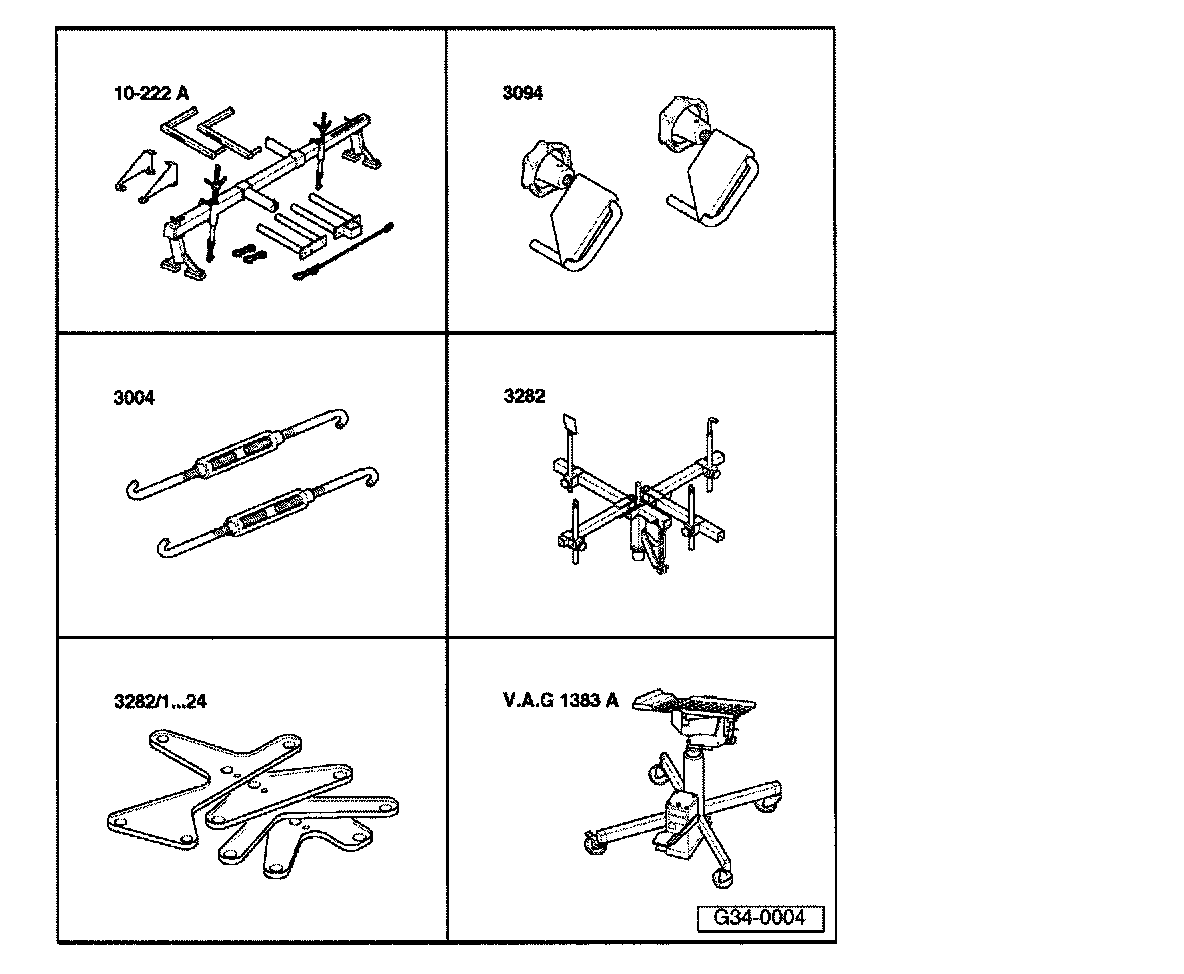 10-222 A

3094

3004

3282

3282/1...24

V.A.G 1383 A

G34-0004