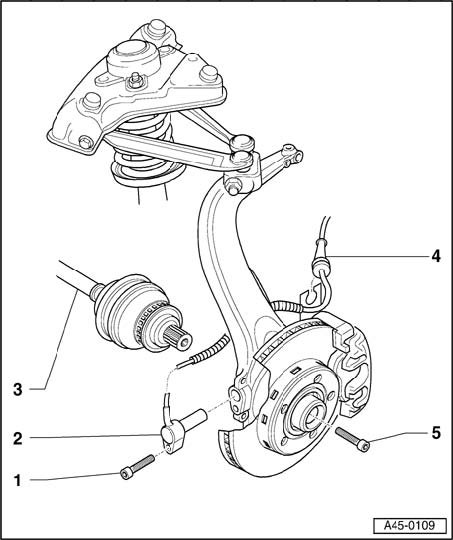 4

3

2

5

1

A45-0109