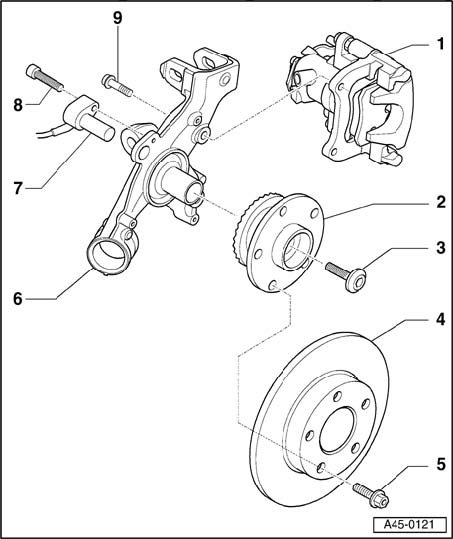 9
1
8
7
2
3
6
4
5
A45-0121