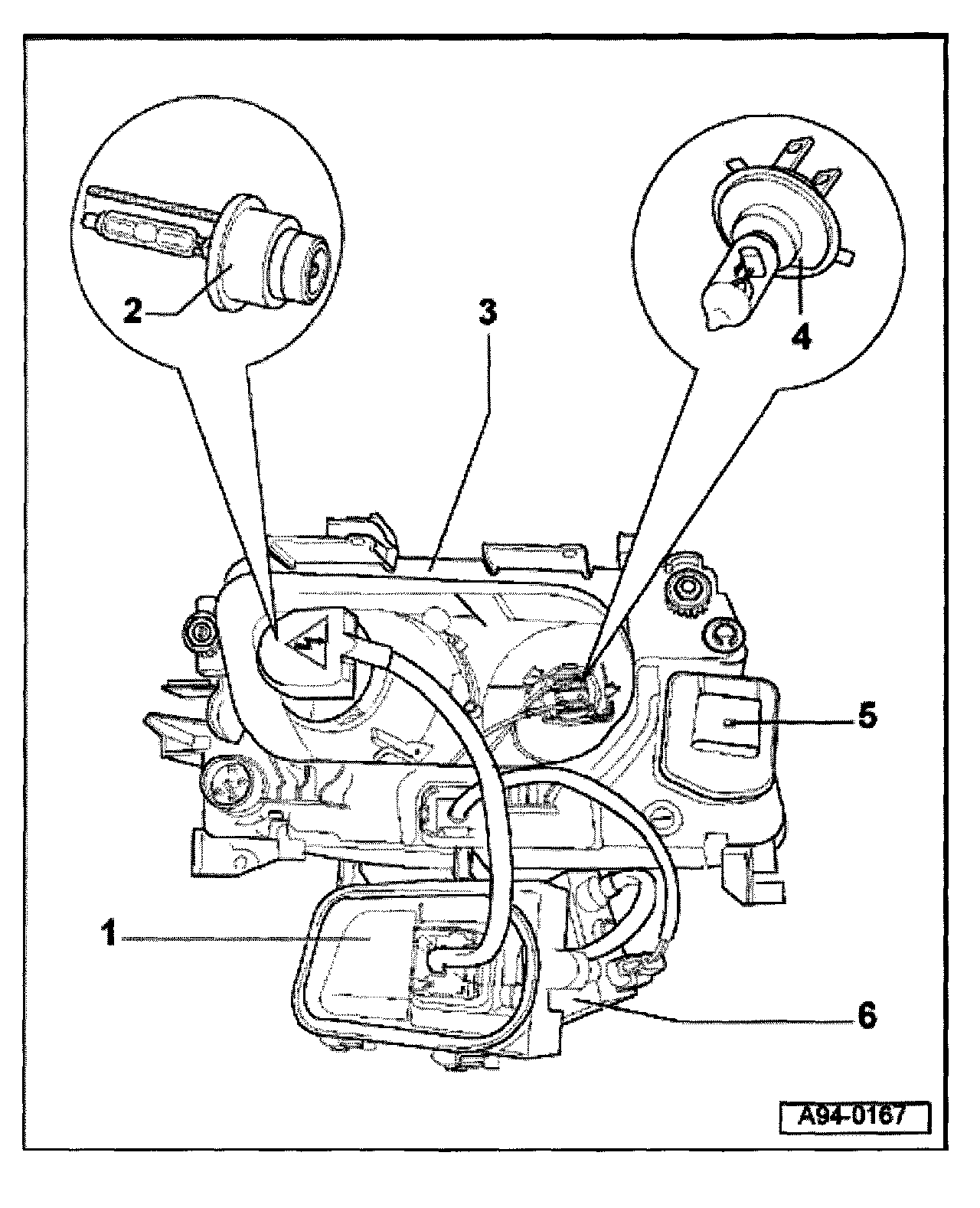 2
3
4
5
1
6
A94-0167