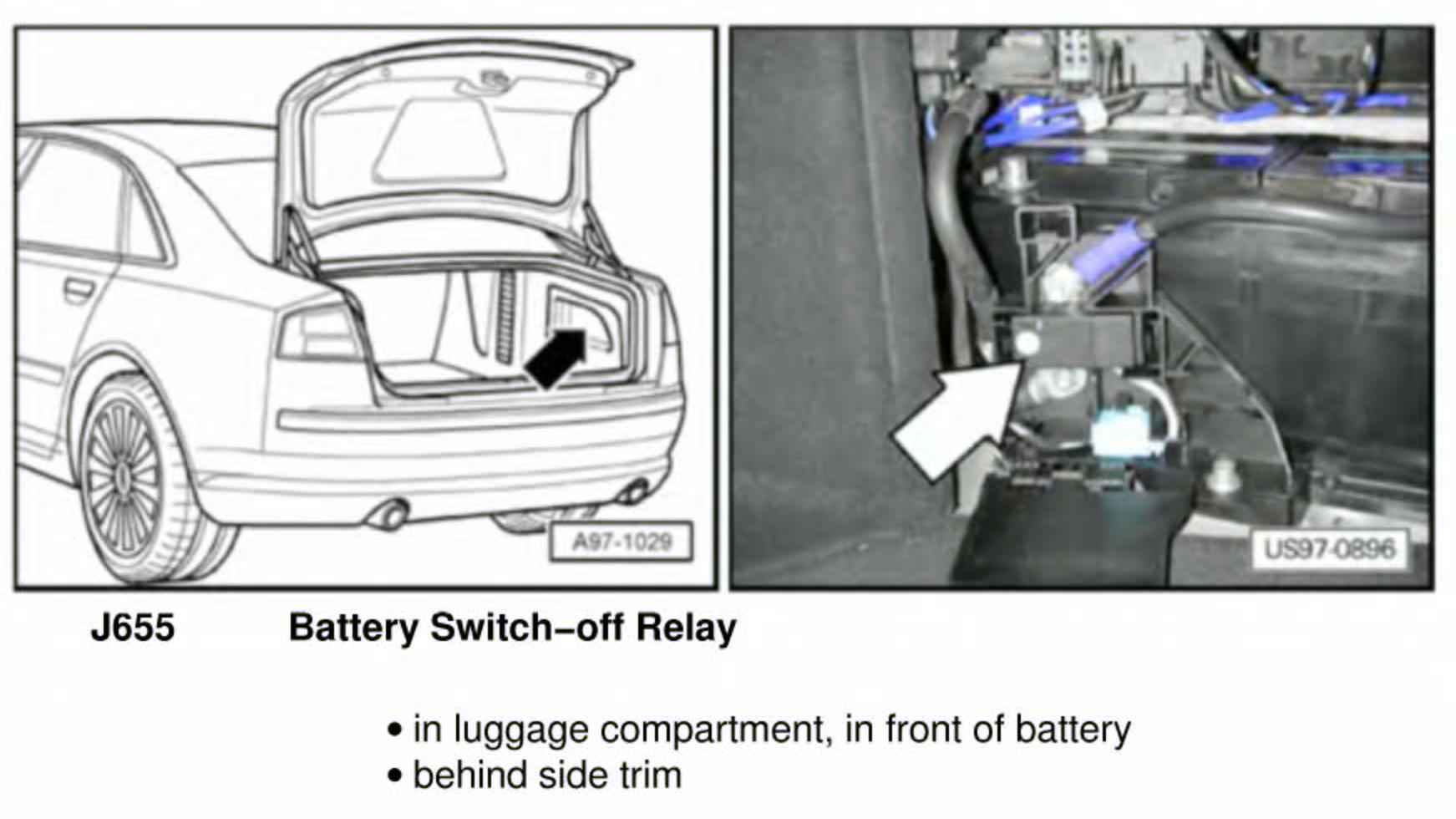 A97-1029

US97-0896

J655 Battery Switch–off Relay

• in luggage compartment, in front of battery
• behind side trim