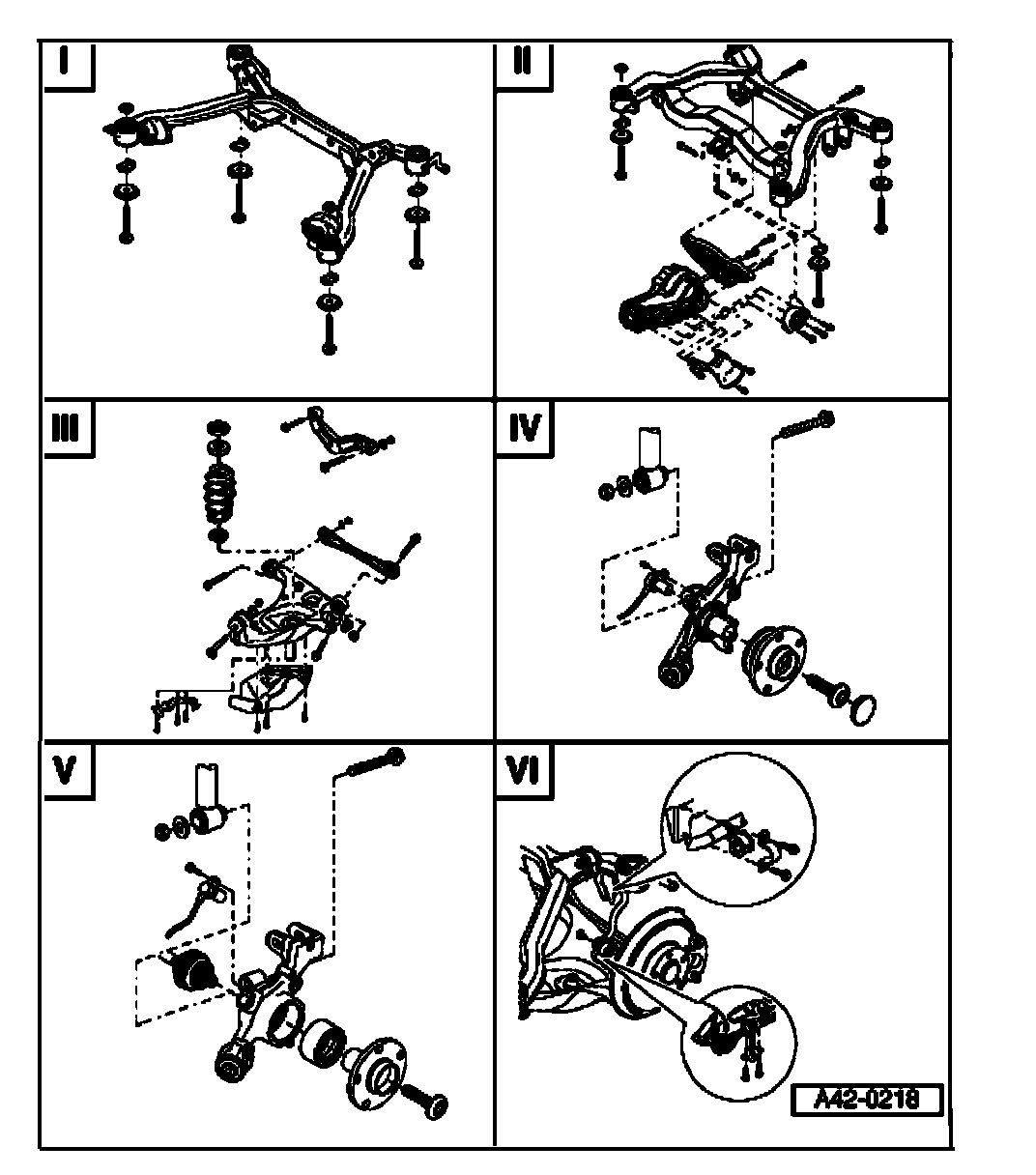 I

II

III

IV

V

VI

A42-0218