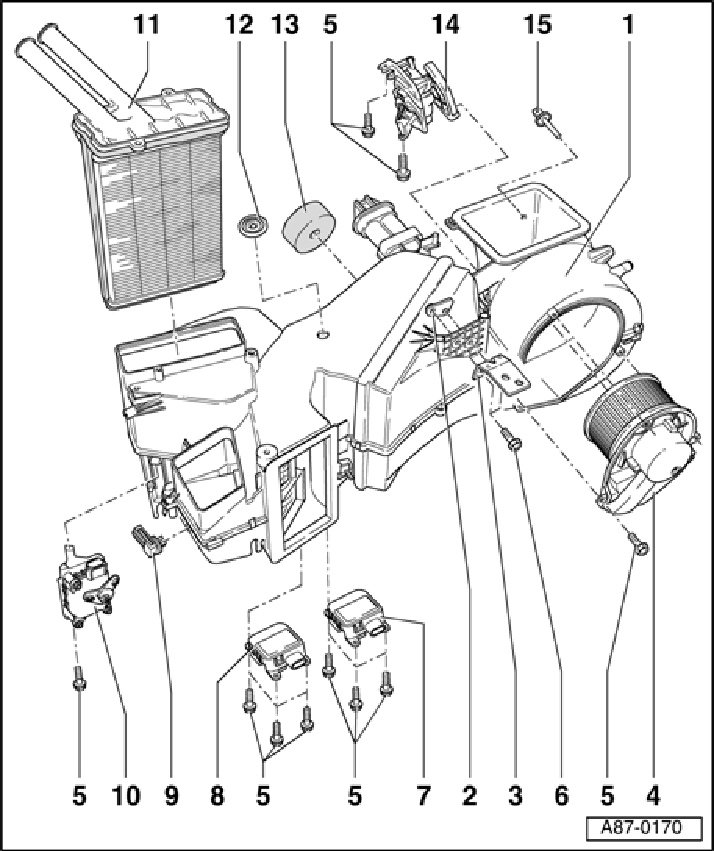 11 12 13 5 14 15 1

5 10 9 8 5 5 7 2 3 6 5 4

A87-0170