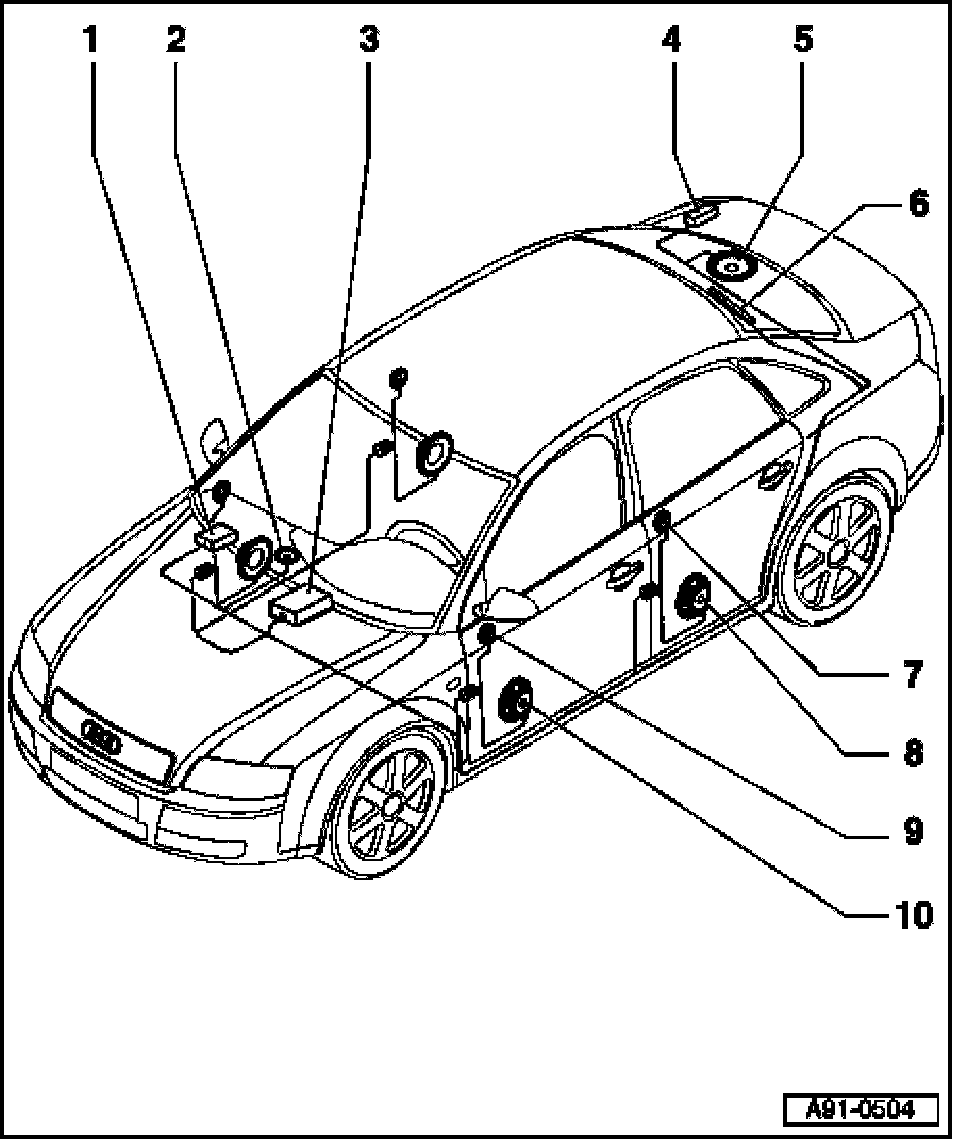 1
2
3
4
5
6
7
8
9
10
A91-0504