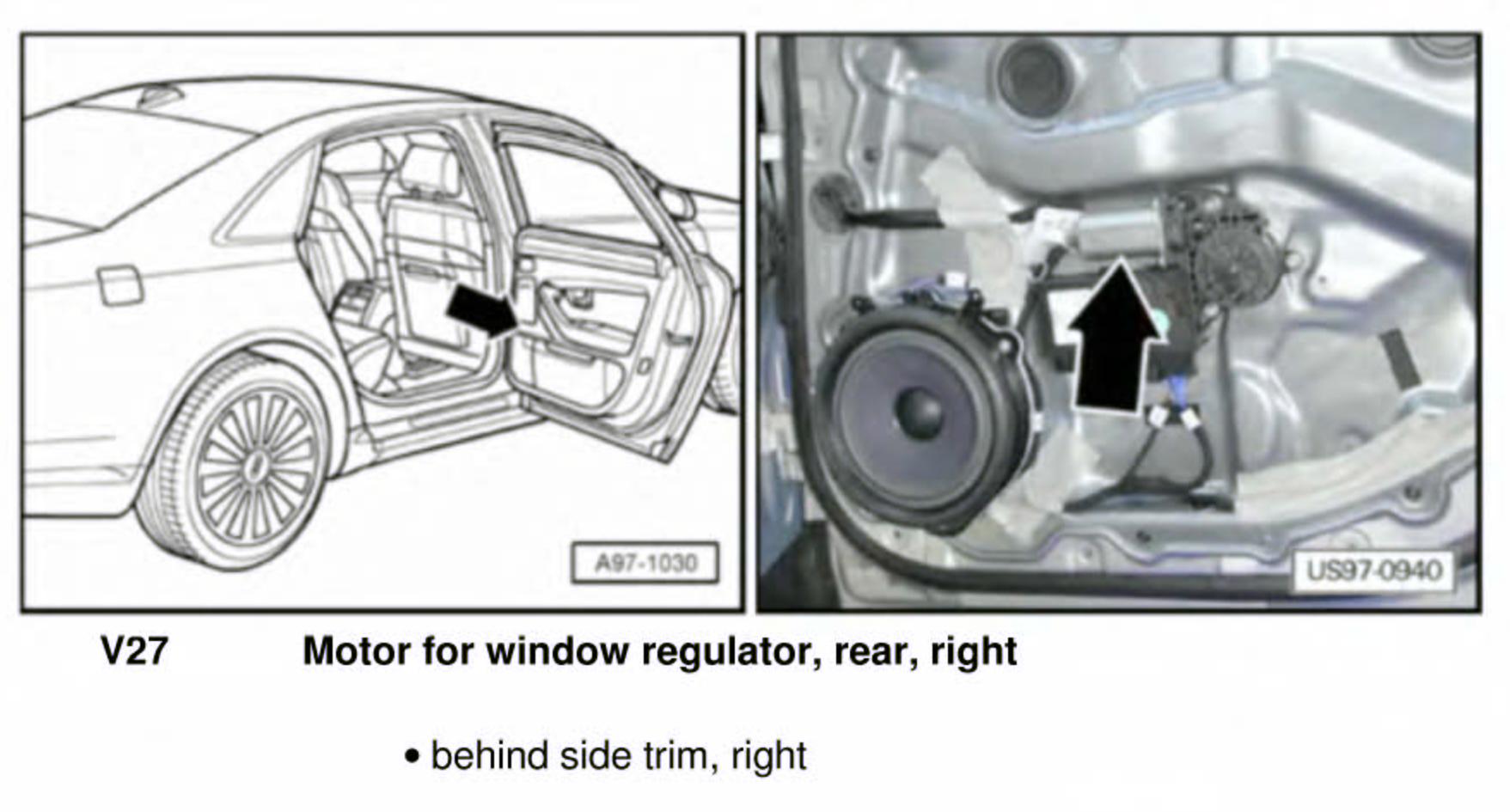 A97-1030

US97-0940

V27 Motor for window regulator, rear, right

• behind side trim, right