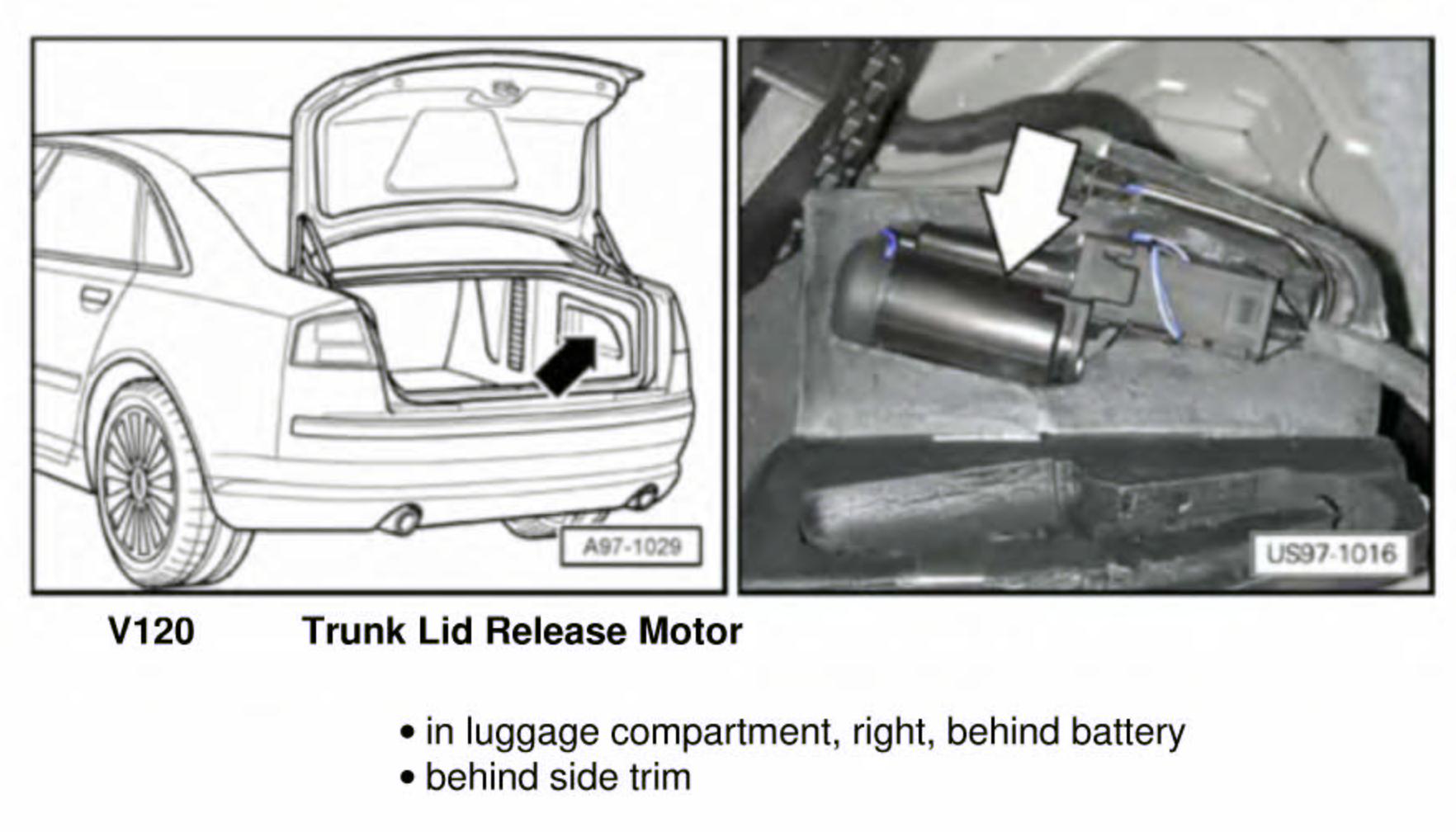 A97-1029

US97-1016

V120 Trunk Lid Release Motor

• in luggage compartment, right, behind battery
• behind side trim