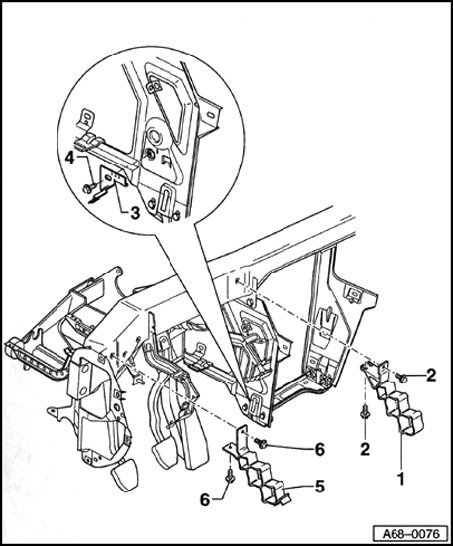 4
3
2
2
1
6
6
5
A68–0076