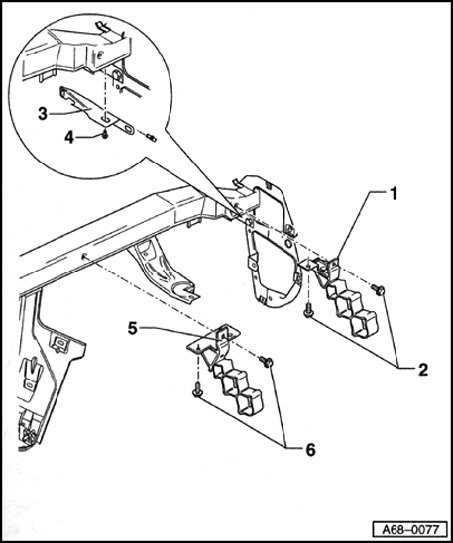 3
4
1
5
2
6
A68–0077