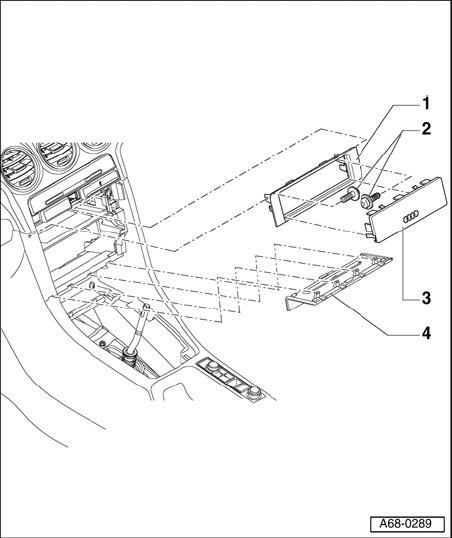 1
2
3
4
A68-0289