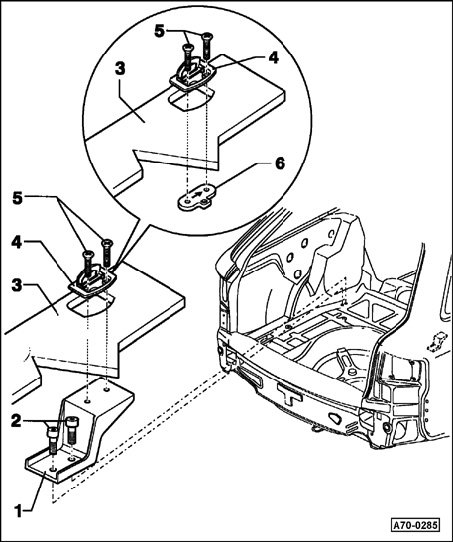 5
4
3
6
5
4
3
2
1
A70-0285