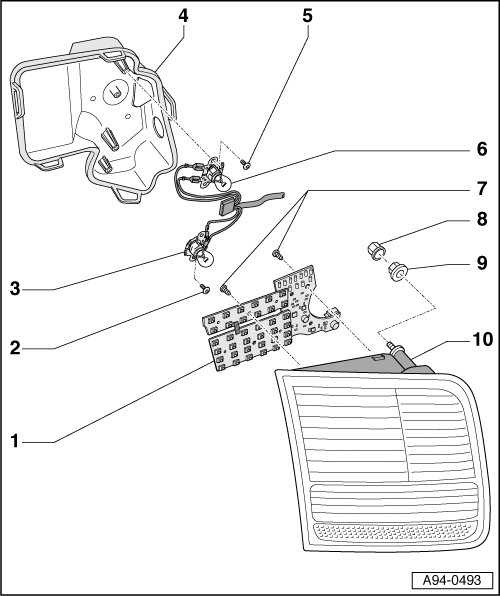 4
5
6
7
8
9
3
2
10
1
A94-0493