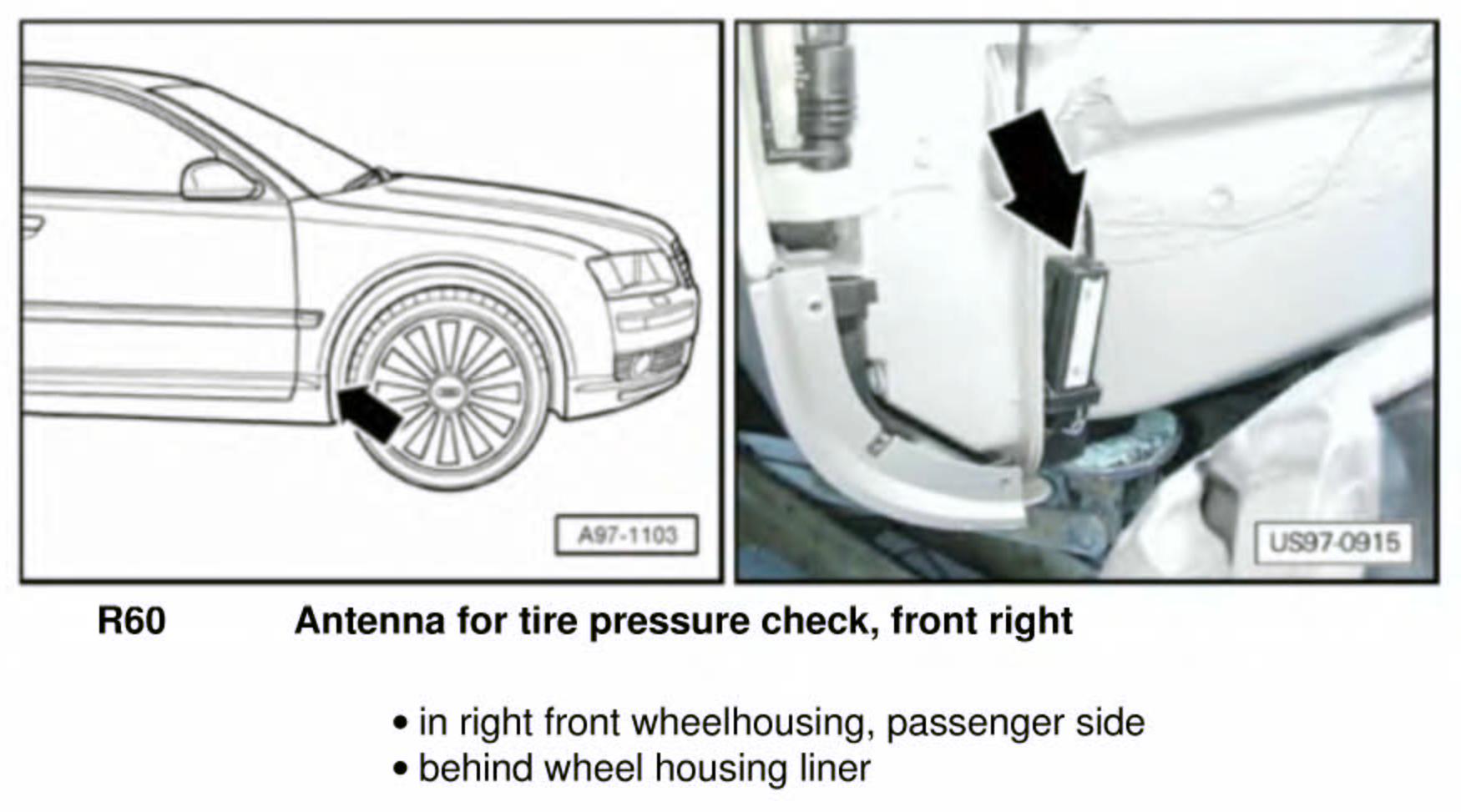 A97-1103

US97-0915

R60 Antenna for tire pressure check, front right

• in right front wheelhousing, passenger side
• behind wheel housing liner